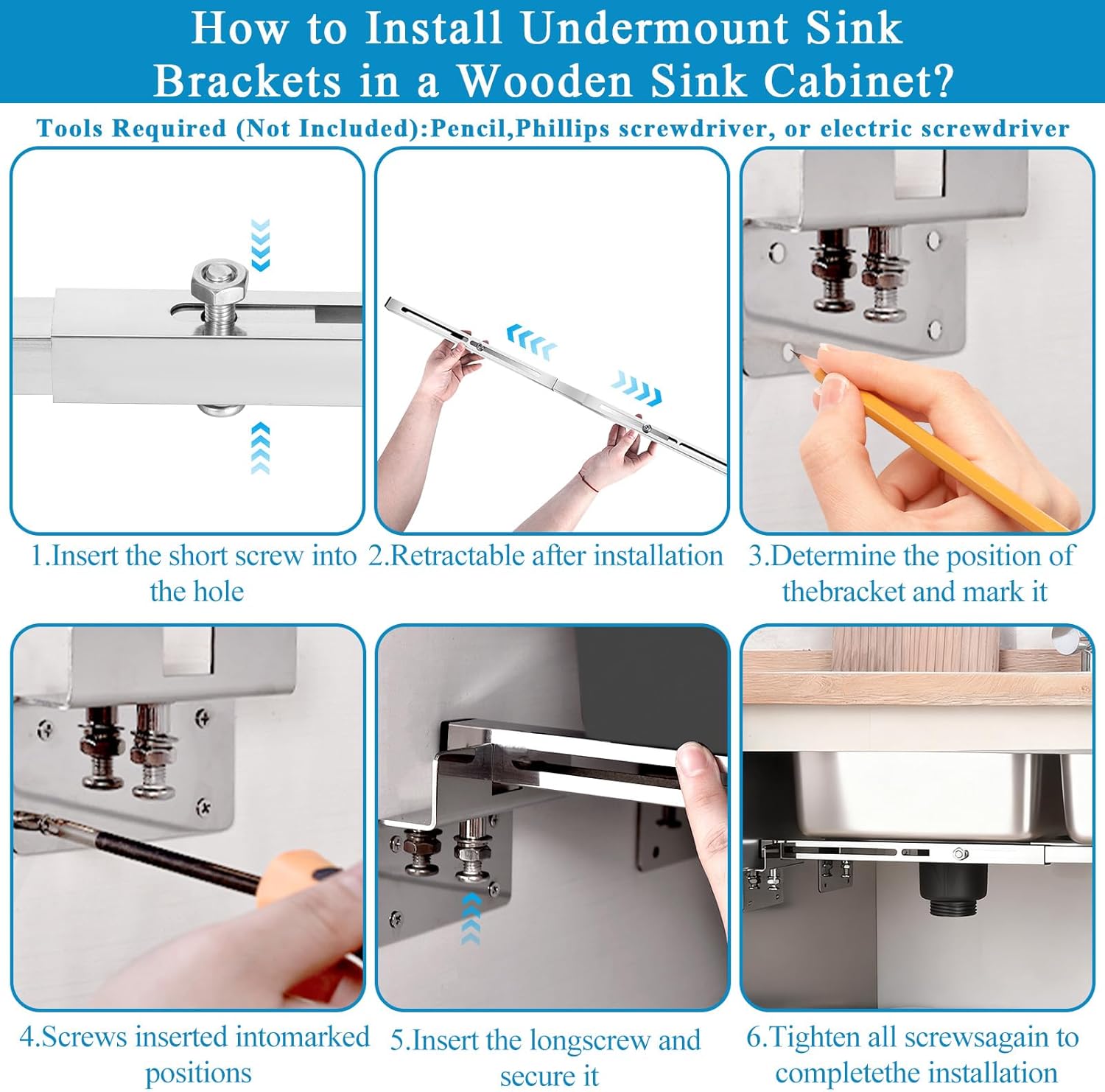 How to Install Undermount Sink Brackets in a Wooden Sink Cabinet?

Tools Required (Not Included):Pencil,Phillips screwdriver, or electric screwdriver

1.Insert the short screw into the hole

2.Retractable after installation

3.Determine the position of thebracket and mark it

4.Screws inserted intomarked positions

5.Insert the longscrew and secure it

6.Tighten all screwsagain to completethe installation