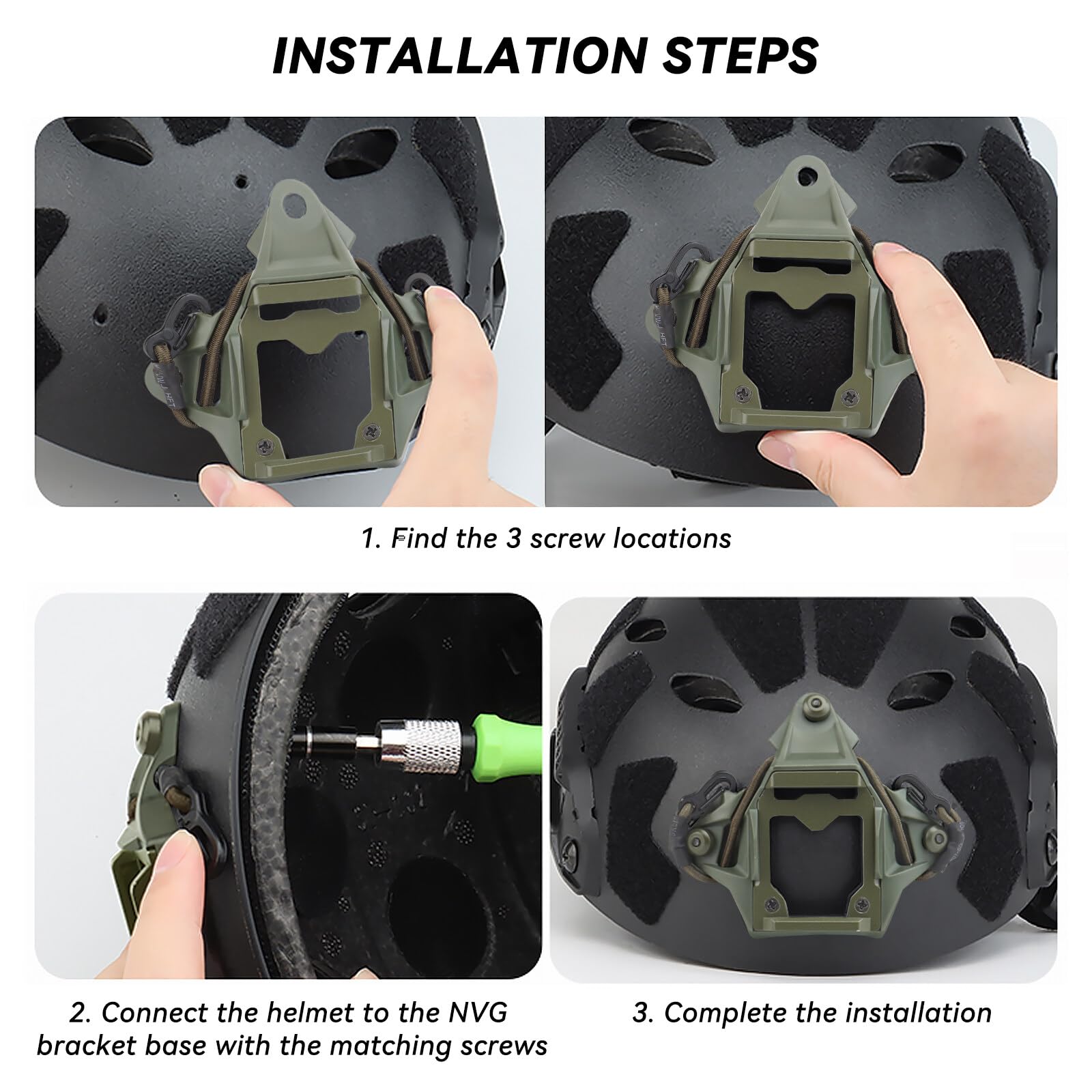 INSTALLATION STEPS

1. Find the 3 screw locations

2. Connect the helmet to the NVG bracket base with the matching screws

3. Complete the installation