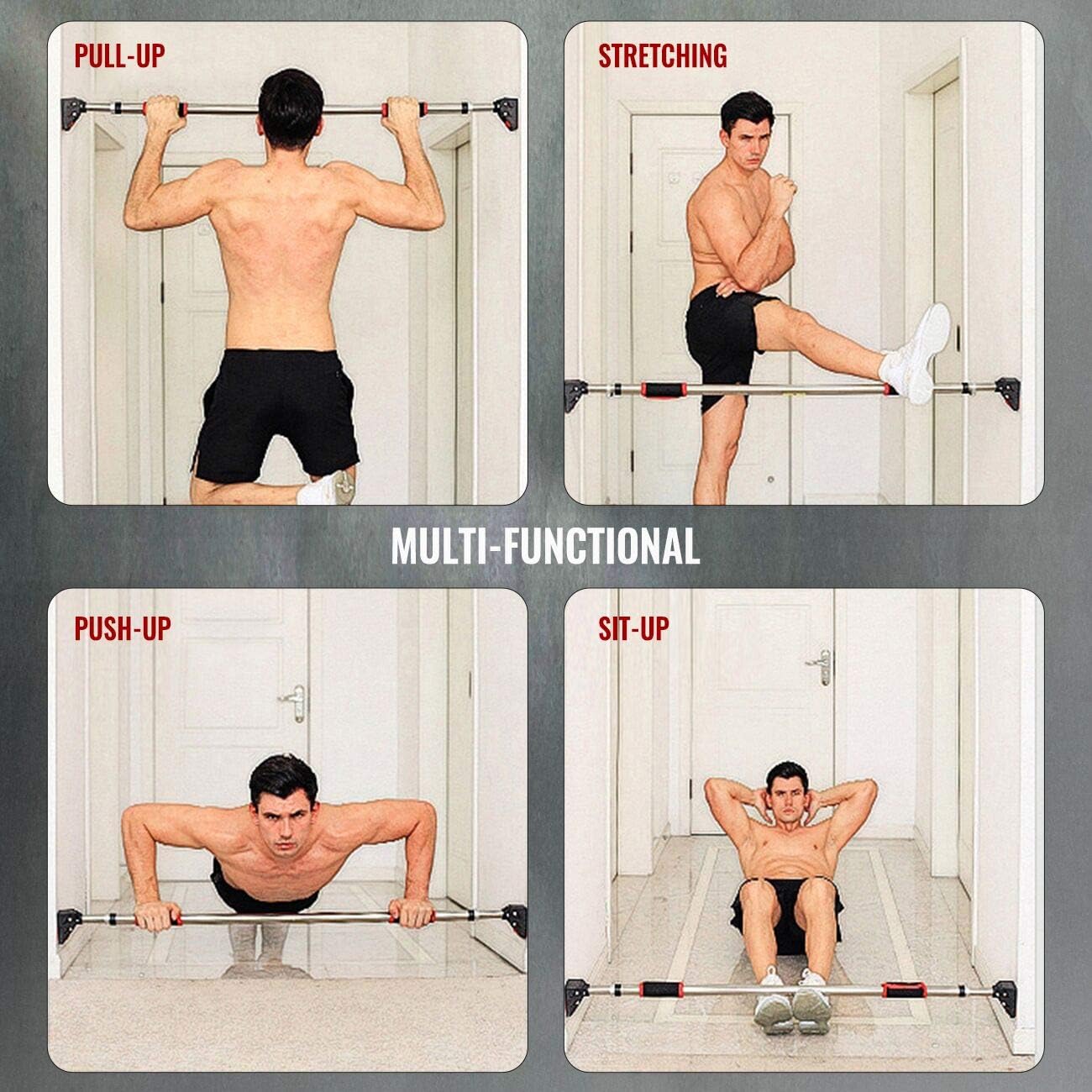 PULL-UP

STRETCHING

MULTI-FUNCTIONAL

PUSH-UP

SIT-UP