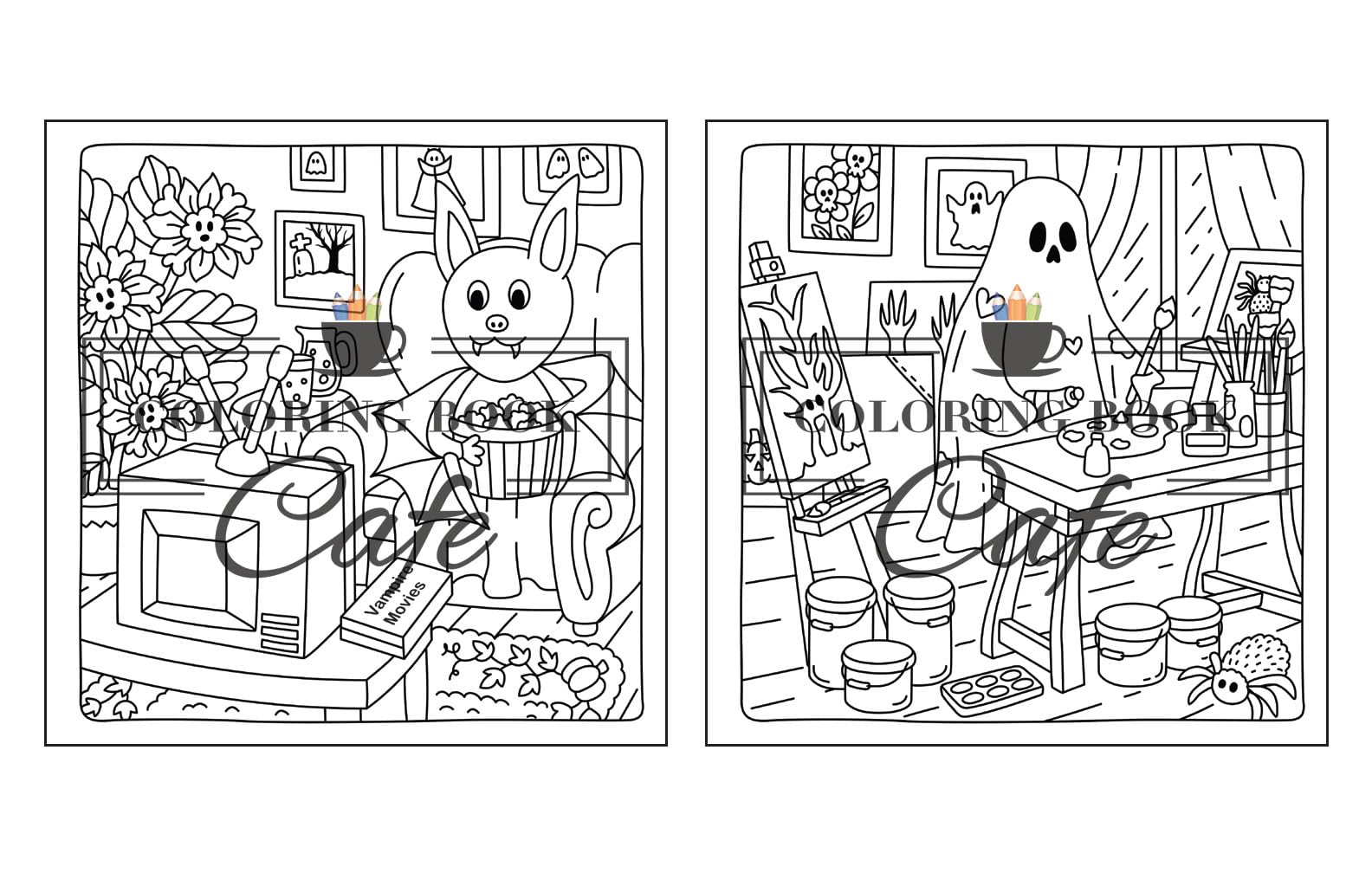 COLORING BOOK
Cafe

Vampire Movies

COLORING BOOK
Cafe