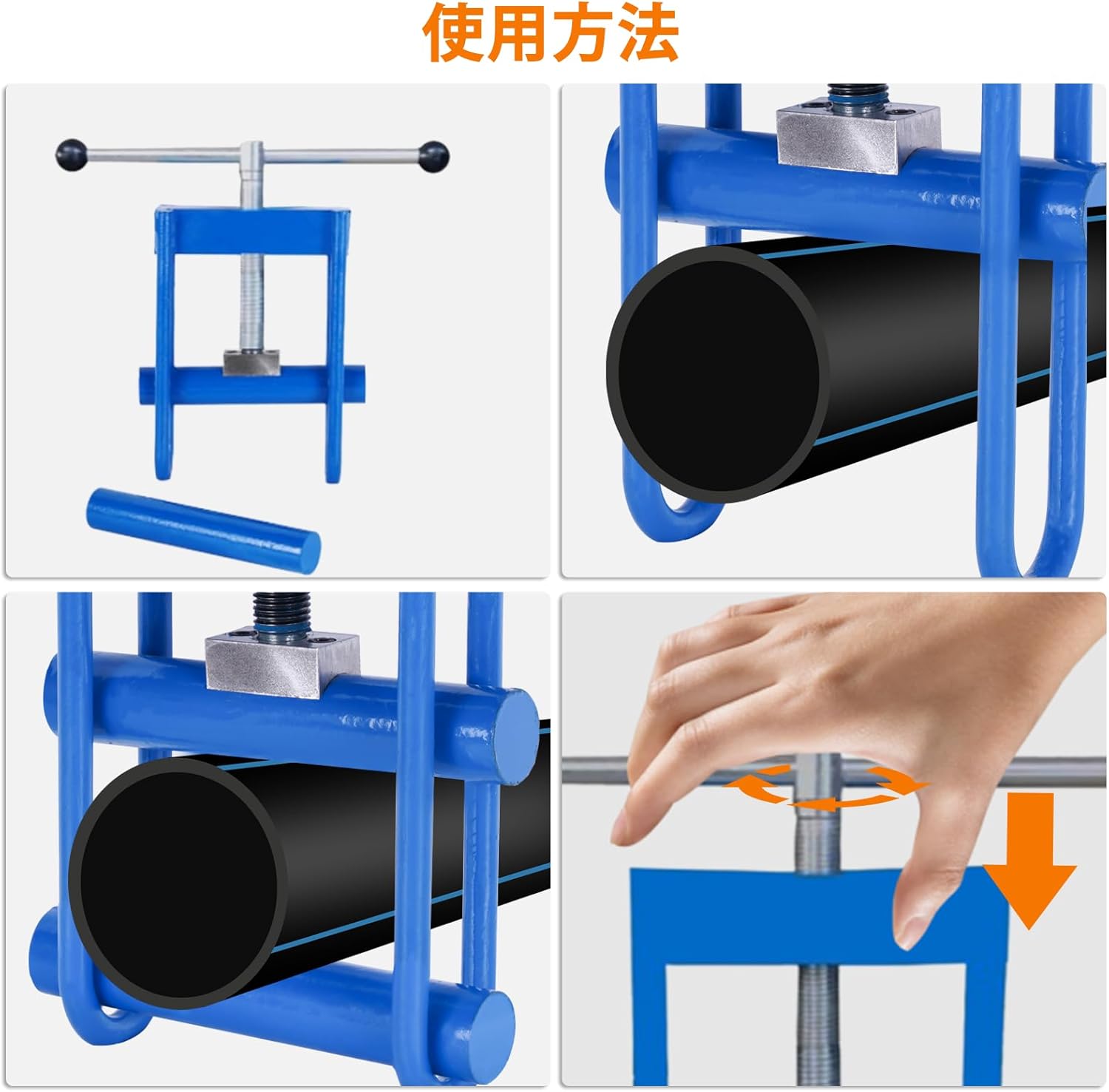 使用方法