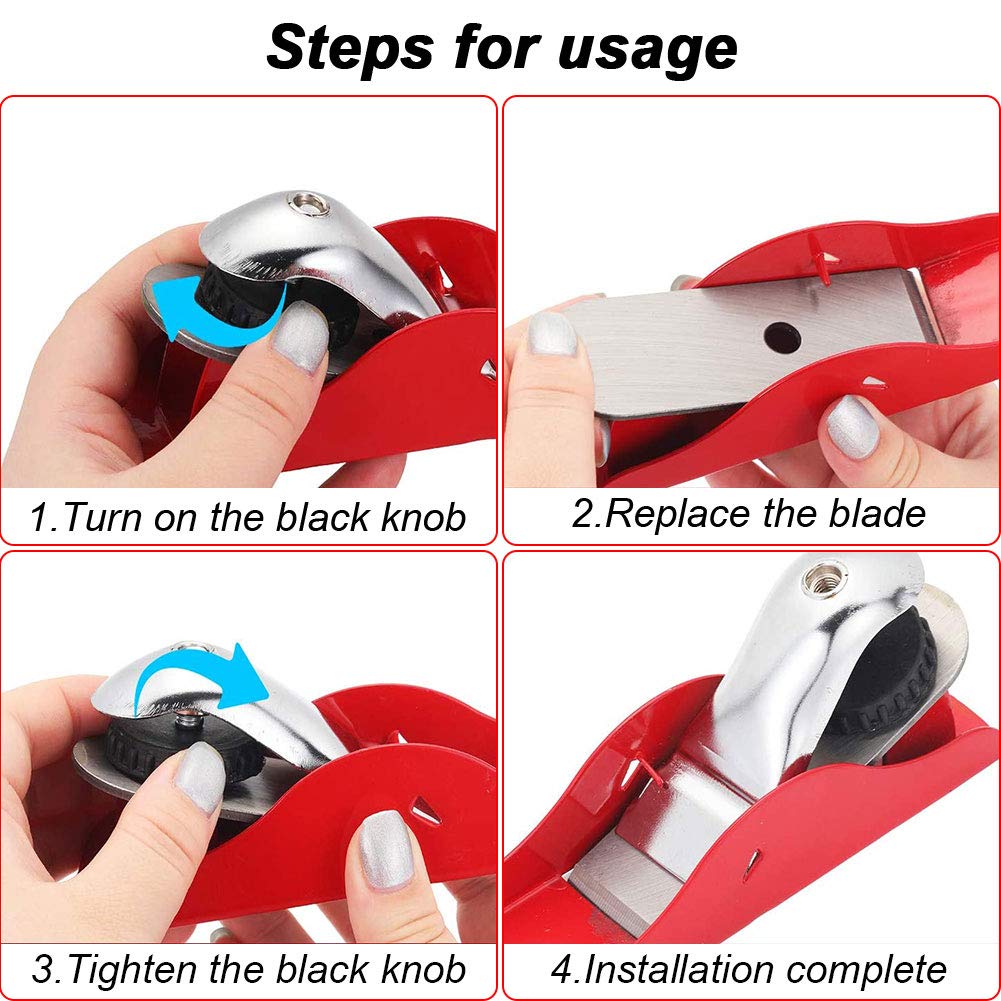 Steps for usage

1.Turn on the black knob

2.Replace the blade

3.Tighten the black knob

4.Installation complete