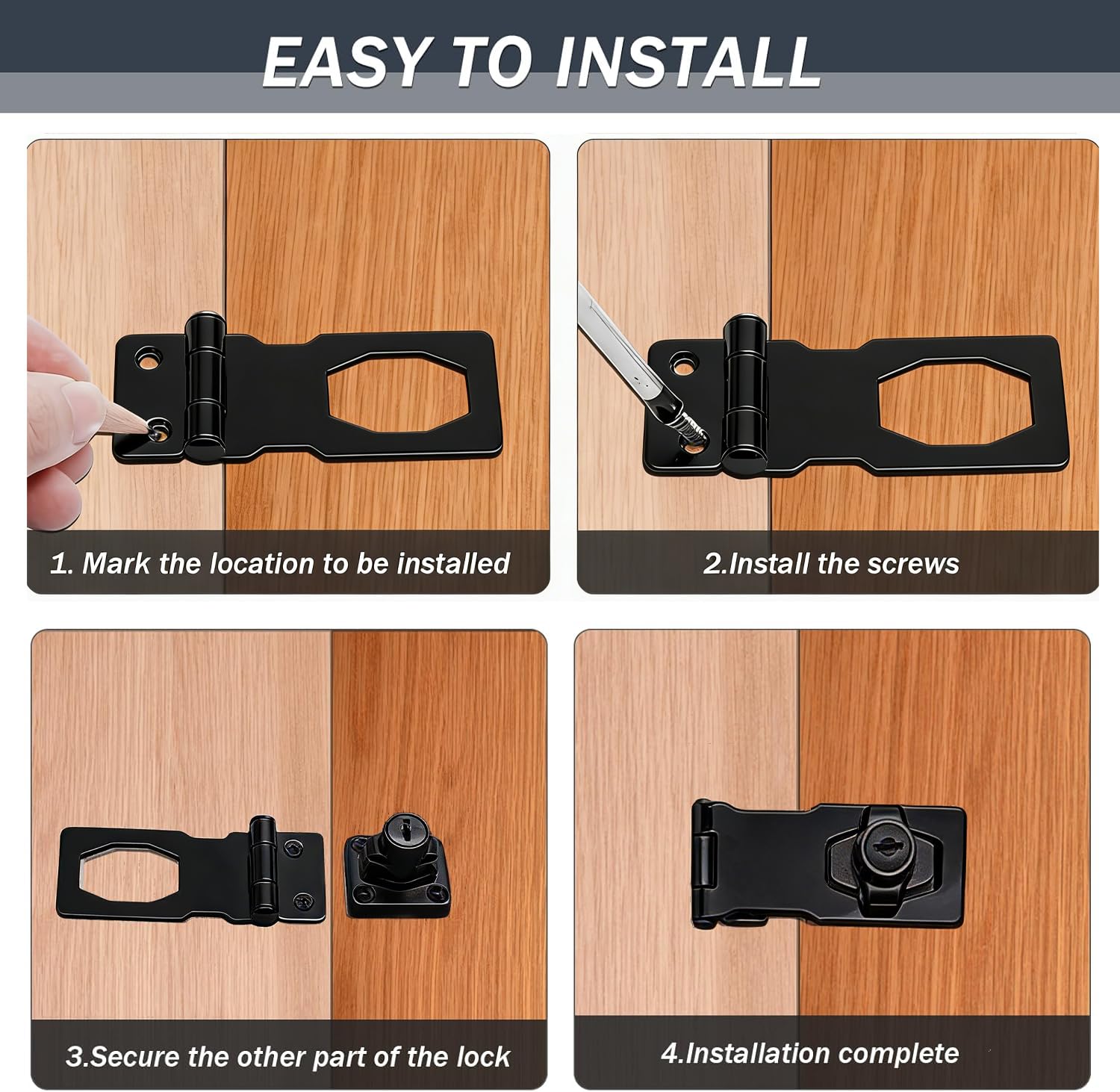 EASY TO INSTALL

1. Mark the location to be installed

2.Install the screws

3.Secure the other part of the lock

4.Installation complete