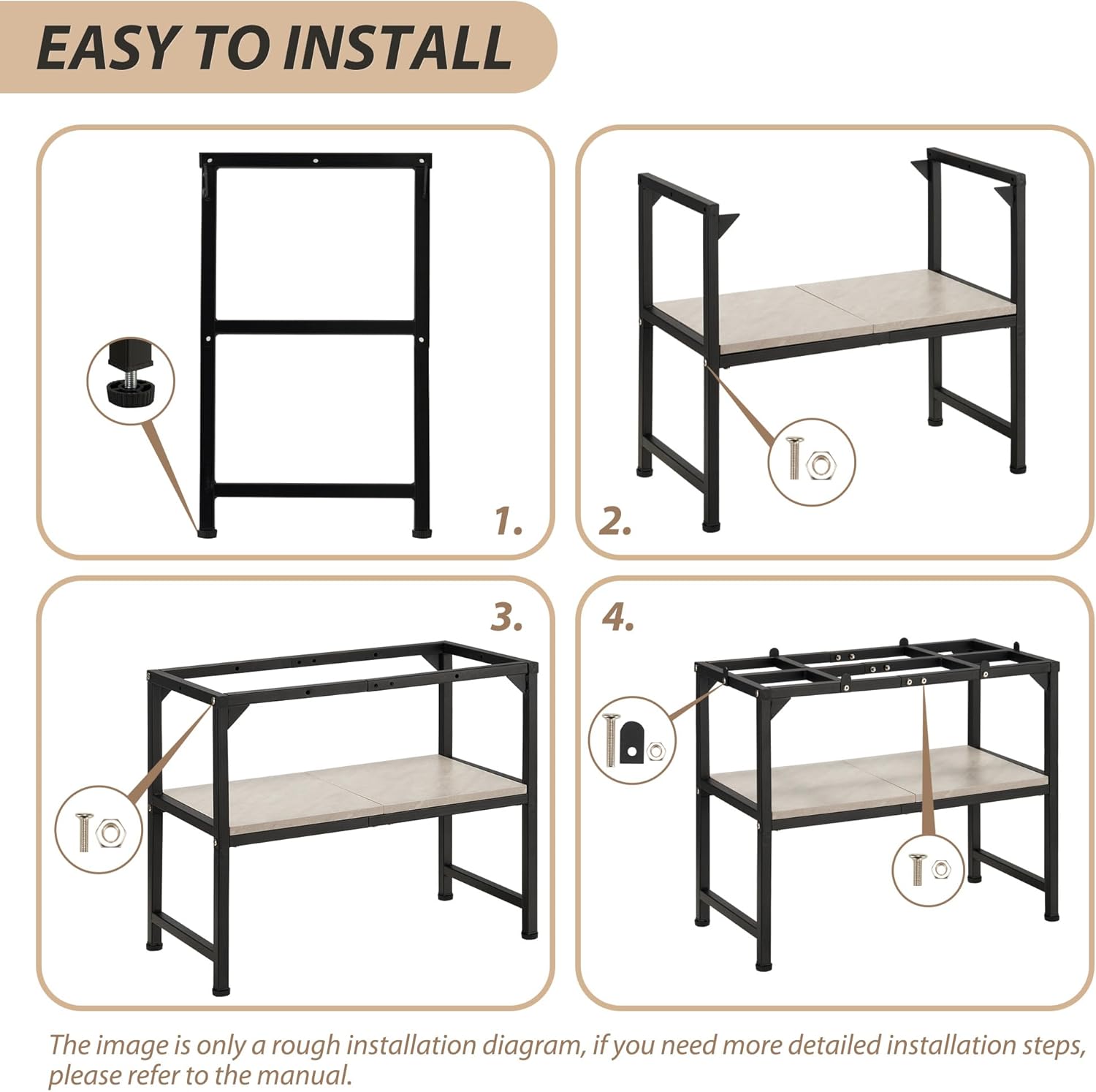 EASY TO INSTALL

1.

2.

3.

4.

The image is only a rough installation diagram, if you need more detailed installation steps, please refer to the manual.