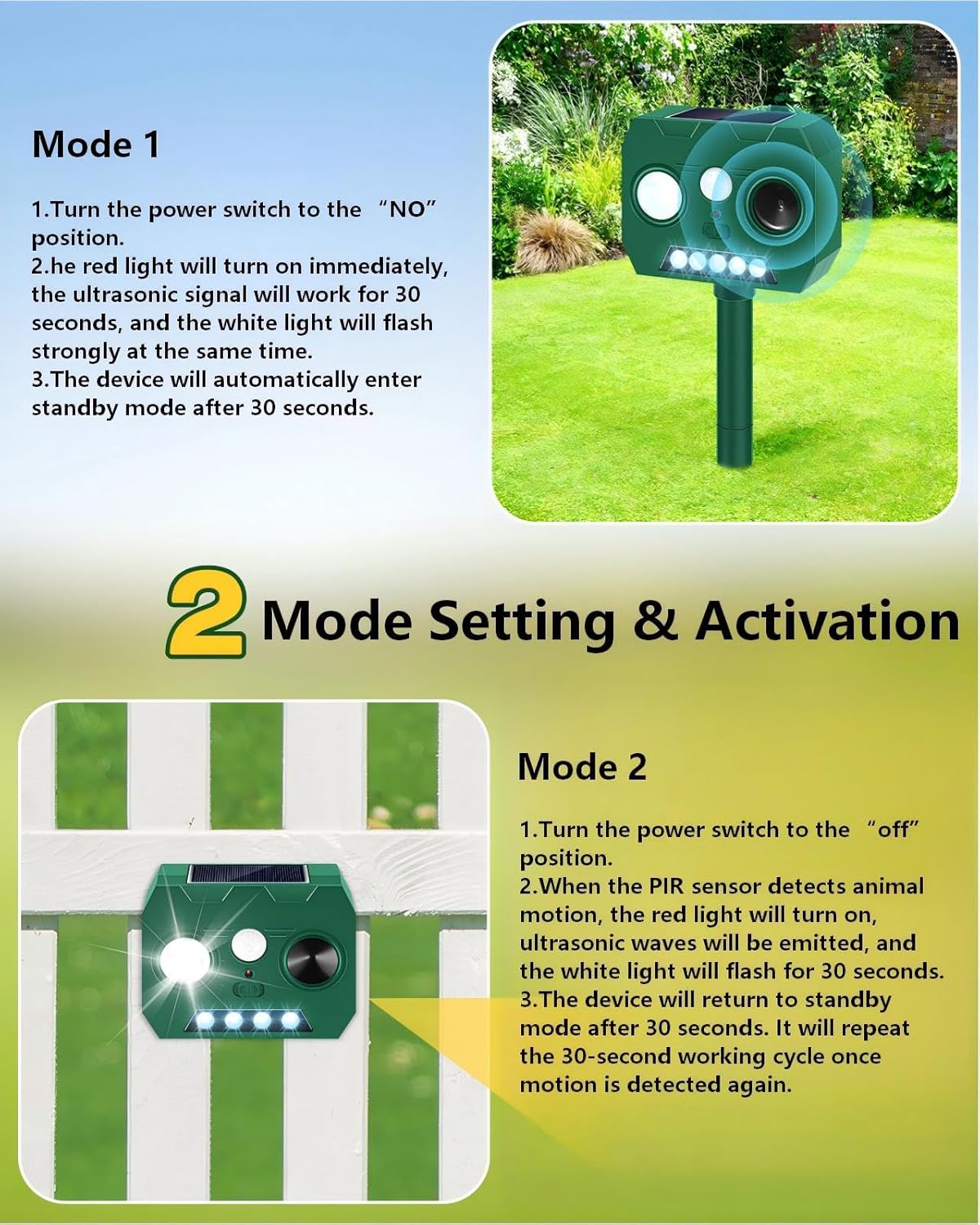 Mode 1

1.Turn the power switch to the “NO” position.
2.he red light will turn on immediately, the ultrasonic signal will work for 30 seconds, and the white light will flash strongly at the same time.
3.The device will automatically enter standby mode after 30 seconds.

2 Mode Setting & Activation

Mode 2

1.Turn the power switch to the “off” position.
2.When the PIR sensor detects animal motion, the red light will turn on, ultrasonic waves will be emitted, and the white light will flash for 30 seconds.
3.The device will return to standby mode after 30 seconds. It will repeat the 30-second working cycle once motion is detected again.