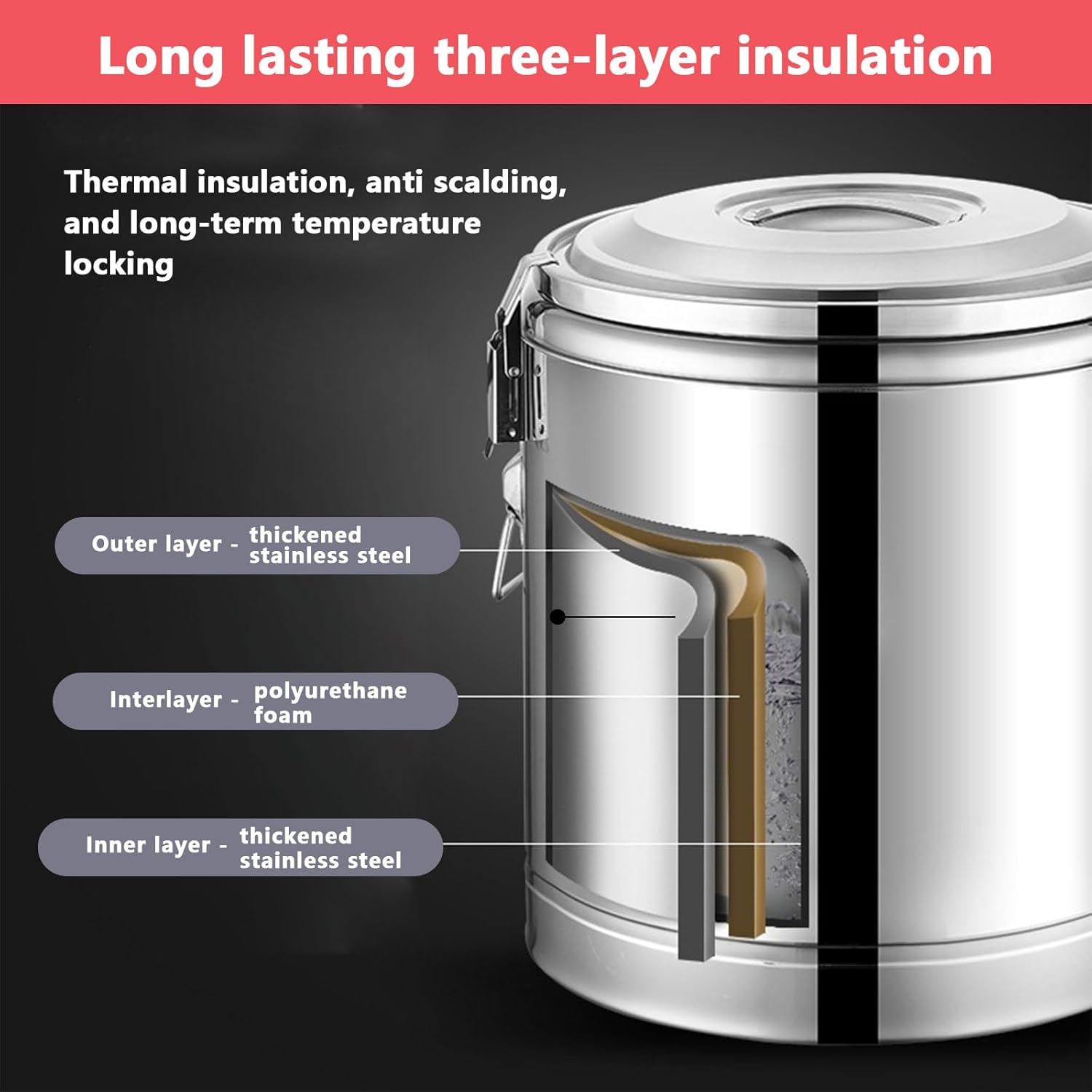 Long lasting three-layer insulation

Thermal insulation, anti scalding, and long-term temperature locking

Outer layer - thickened stainless steel

Interlayer - polyurethane foam

Inner layer - thickened stainless steel