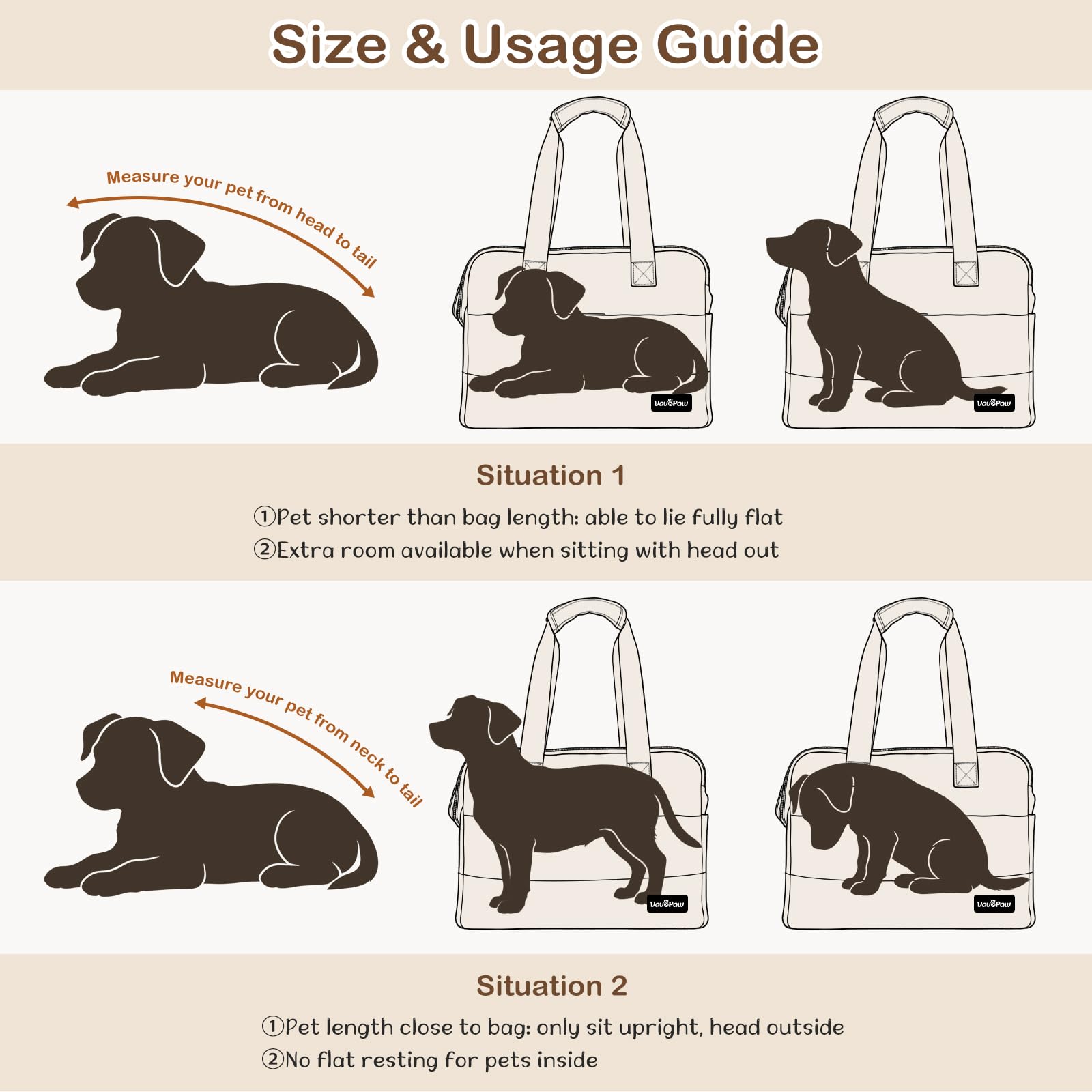 Size & Usage Guide

Measure your pet from head to tail

VavoPaw

VavoPaw

Situation 1

①Pet shorter than bag length: able to lie fully flat

②Extra room available when sitting with head out

Measure your pet from neck to tail

VavoPaw

VavoPaw

Situation 2

①Pet length close to bag: only sit upright, head outside

②No flat resting for pets inside