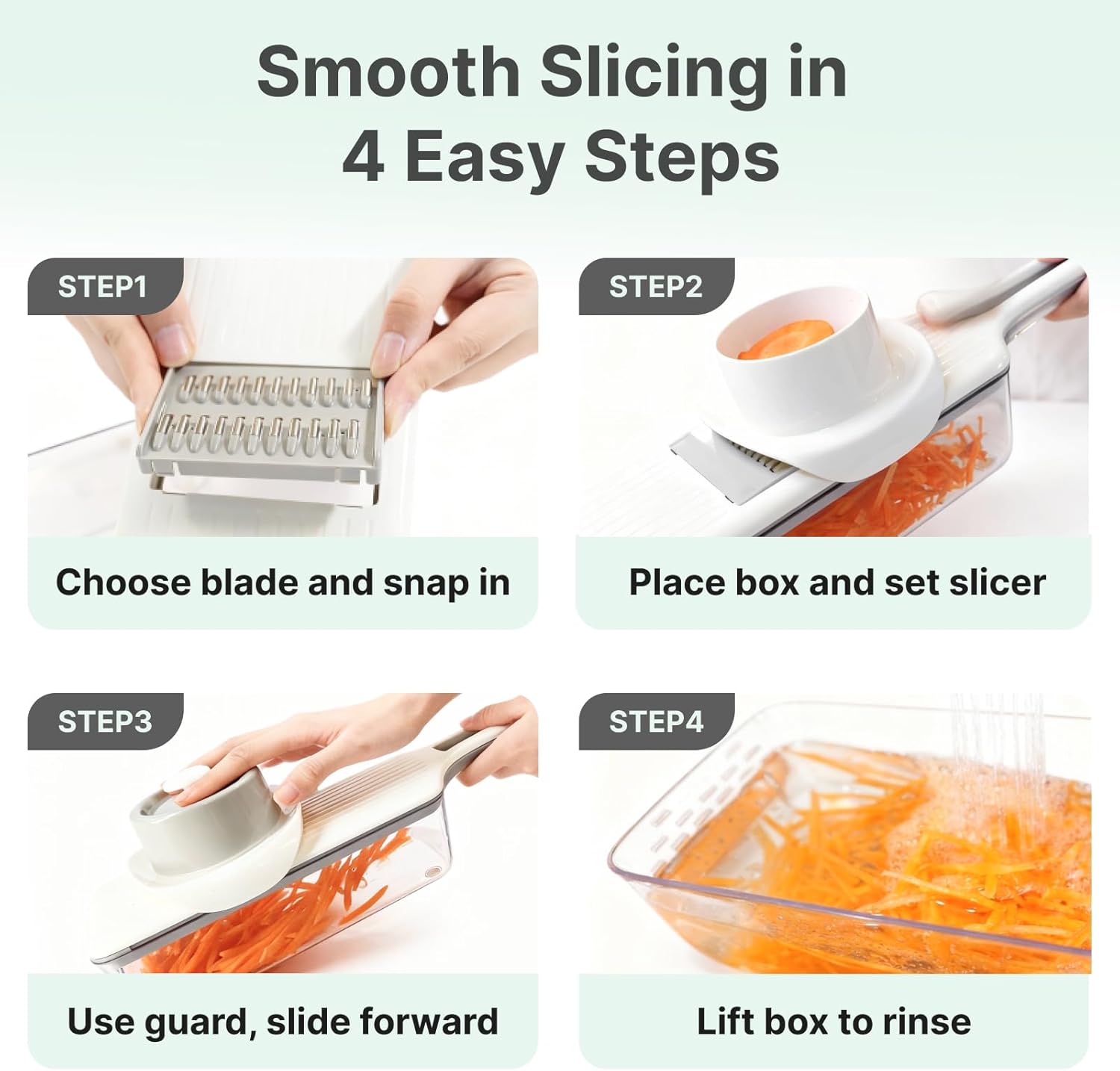 Smooth Slicing in 4 Easy Steps

STEP1

Choose blade and snap in

STEP2

Place box and set slicer

STEP3

Use guard, slide forward

STEP4

Lift box to rinse