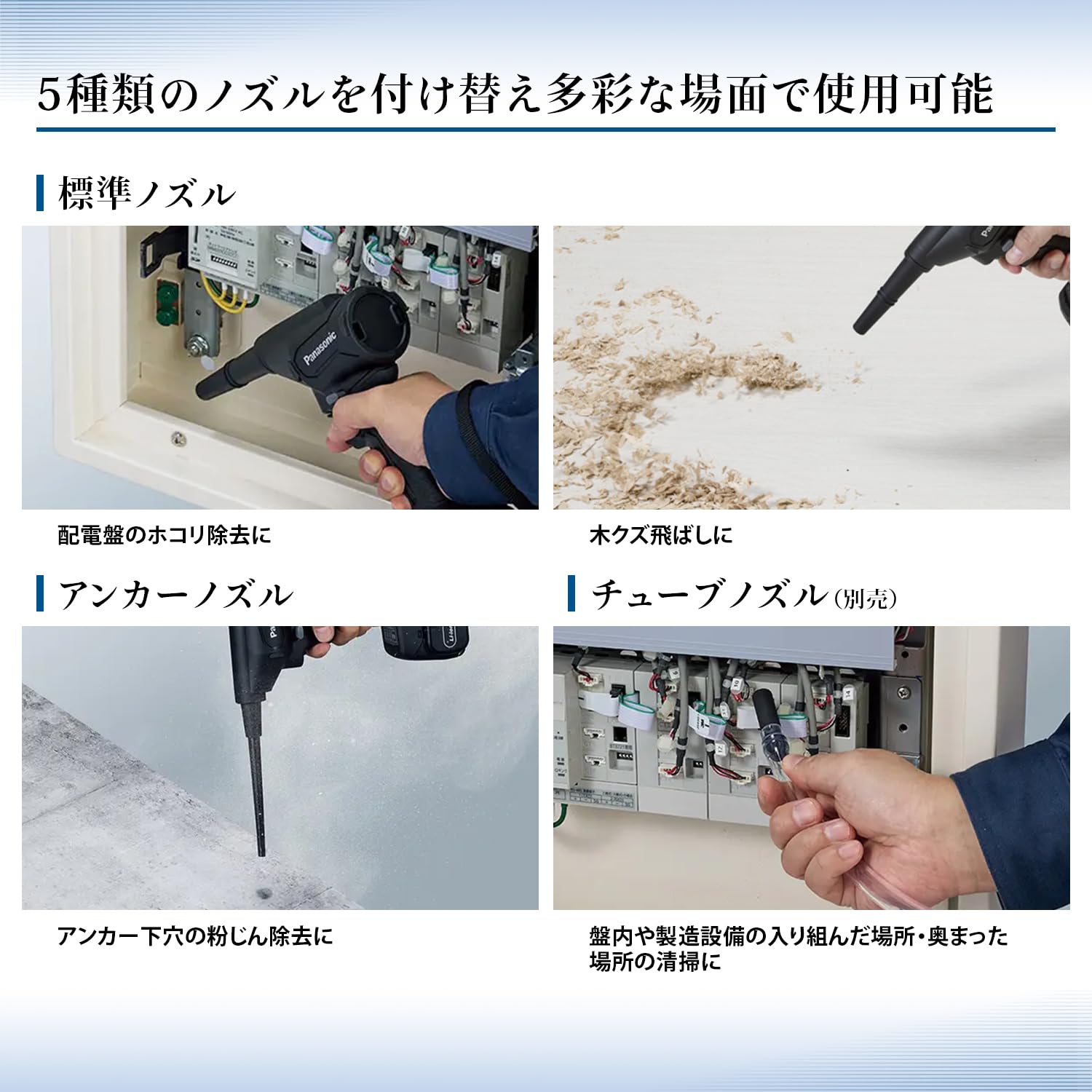 5種類のノズルを付け替え多彩な場面で使用可能

標準ノズル

Panasonic

配電盤のホコリ除去に

木クズ飛ばしに

アンカーノズル

アンカー下穴の粉じん除去に

チューブノズル(別売)

盤内や製造設備の入り組んだ場所・奥まった場所の清掃に