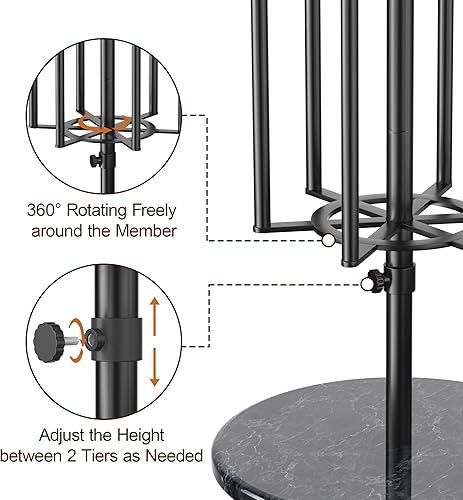 360° Rotating Freely around the Member

Adjust the Height between 2 Tiers as Needed