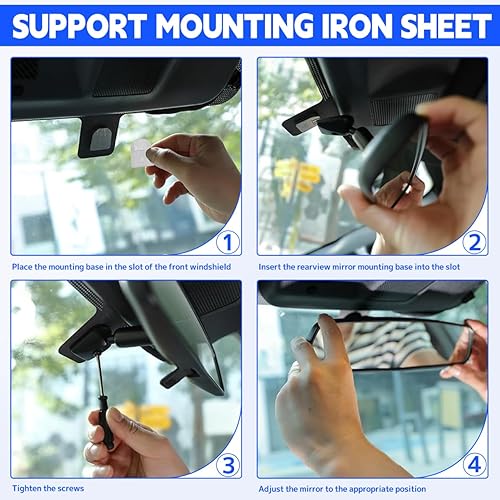 SUPPORT MOUNTING IRON SHEET

1

Place the mounting base in the slot of the front windshield

2

Insert the rearview mirror mounting base into the slot

3

Tighten the screws

4

Adjust the mirror to the appropriate position