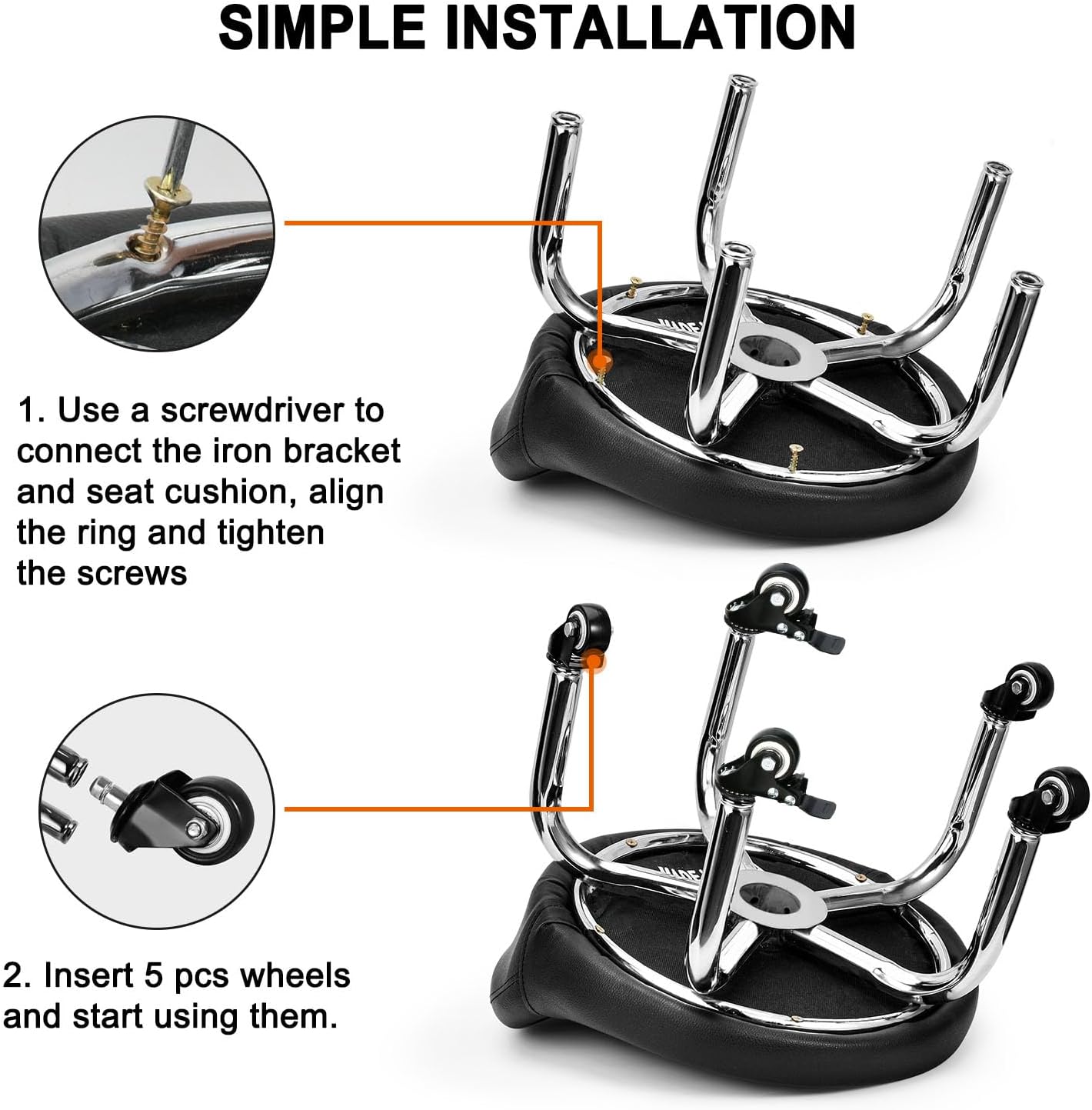 SIMPLE INSTALLATION

1. Use a screwdriver to connect the iron bracket and seat cushion, align the ring and tighten the screws

2. Insert 5 pcs wheels and start using them.