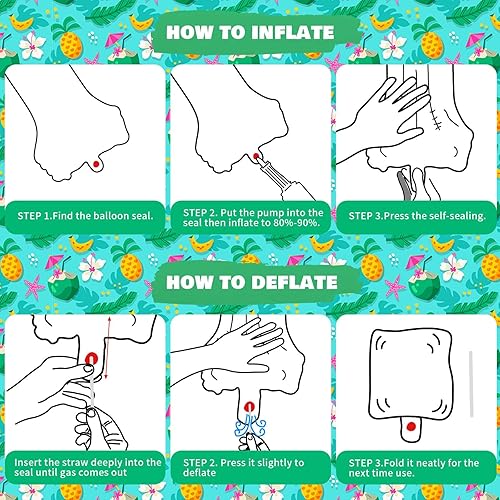 HOW TO INFLATE

STEP 1.Find the balloon seal.

STEP 2. Put the pump into the seal then inflate to 80%-90%.

STEP 3.Press the self-sealing.

HOW TO DEFLATE

Insert the straw deeply into the seal until gas comes out

STEP 2. Press it slightly to deflate

STEP 3.Fold it neatly for the next time use.