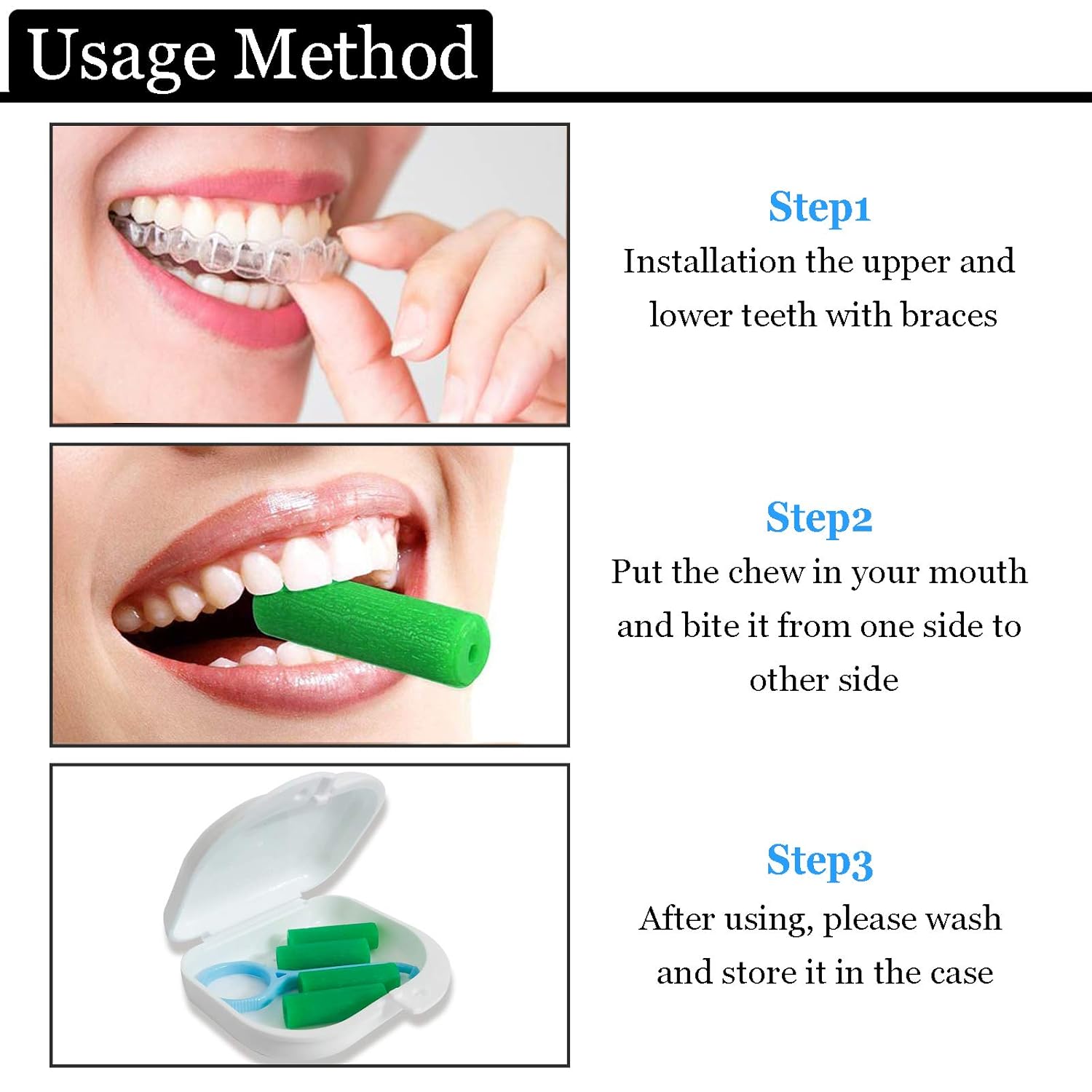 Usage Method

Step1
Installation the upper and lower teeth with braces

Step2
Put the chew in your mouth and bite it from one side to other side

Step3
After using, please wash and store it in the case