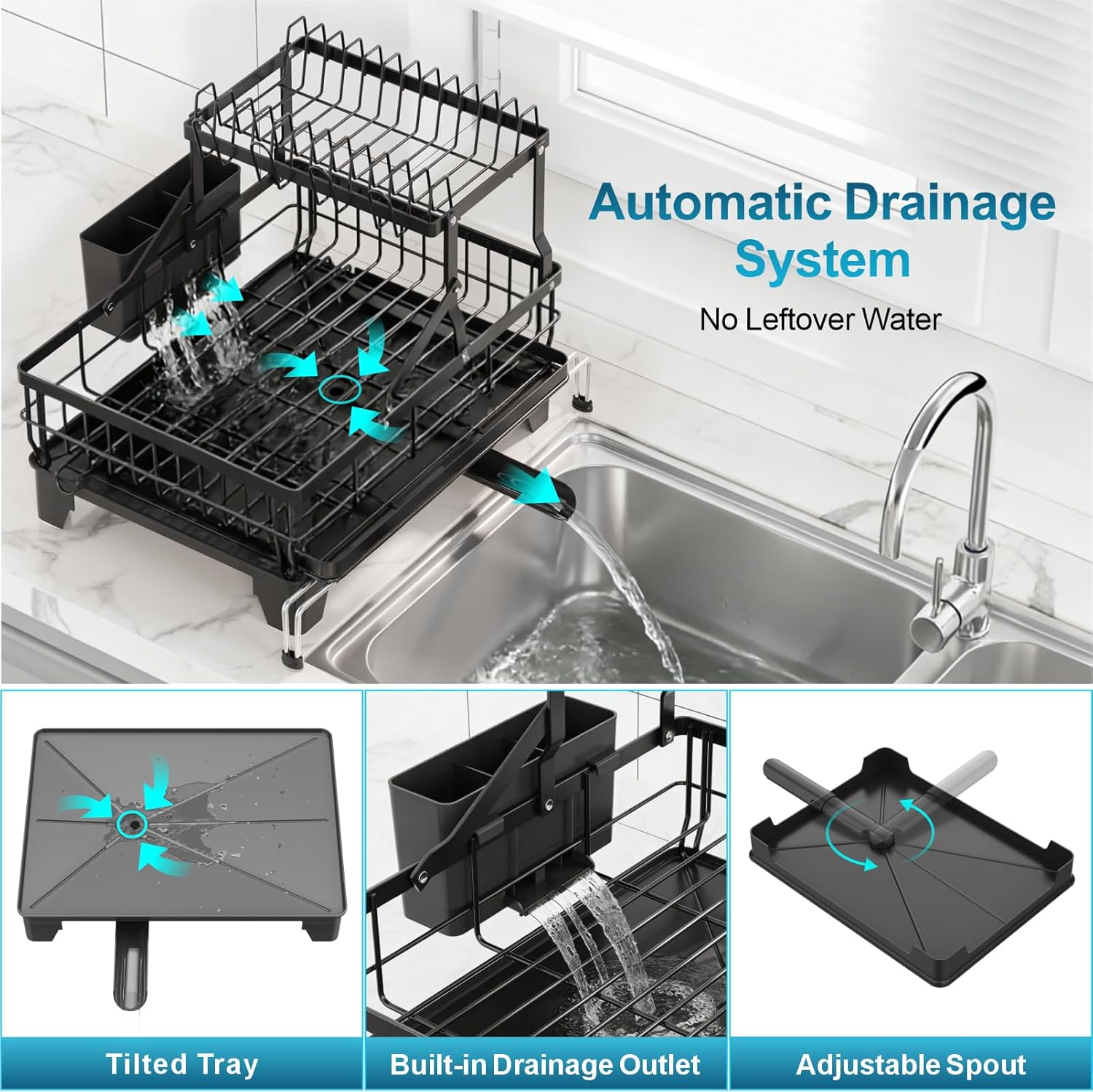 Automatic Drainage System

No Leftover Water

Tilted Tray

Built-in Drainage Outlet

Adjustable Spout