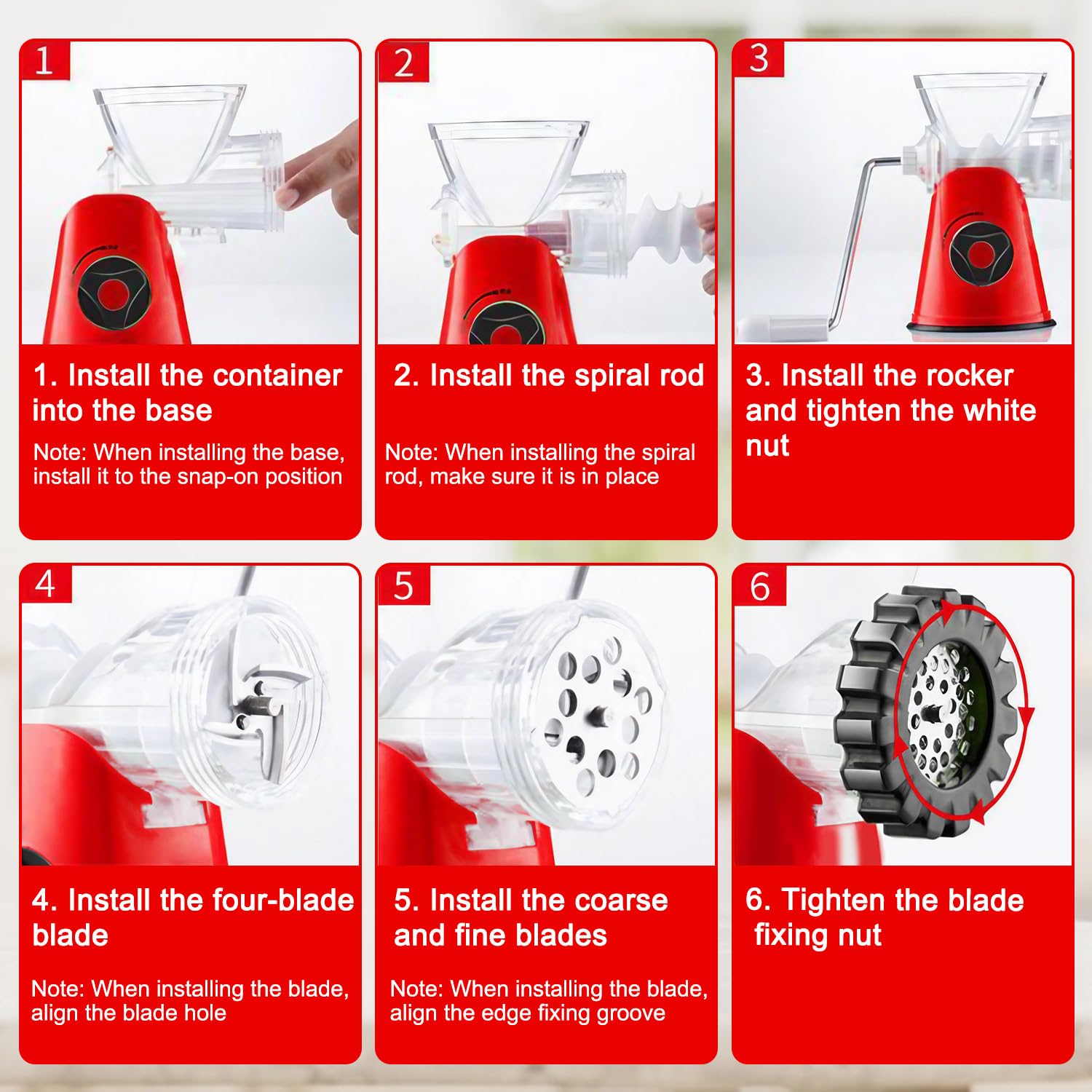 1

1. Install the container into the base

Note: When installing the base, install it to the snap-on position

2

2. Install the spiral rod

Note: When installing the spiral rod, make sure it is in place

3

3. Install the rocker and tighten the white nut

4

4. Install the four-blade blade

Note: When installing the blade, align the blade hole

5

5. Install the coarse and fine blades

Note: When installing the blade, align the edge fixing groove

6

6. Tighten the blade fixing nut