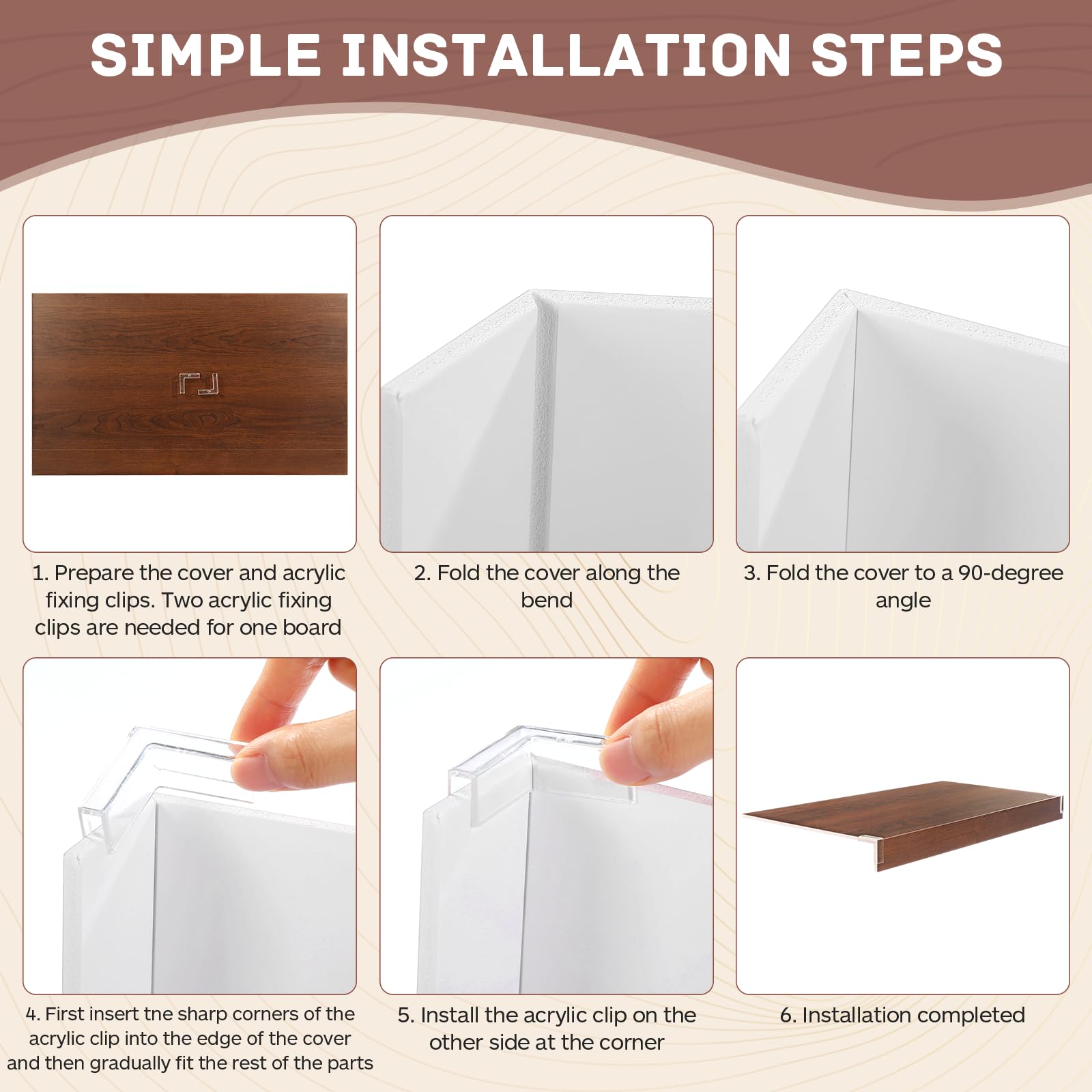 SIMPLE INSTALLATION STEPS

1. Prepare the cover and acrylic fixing clips. Two acrylic fixing clips are needed for one board

2. Fold the cover along the bend

3. Fold the cover to a 90-degree angle

4. First insert tne sharp corners of the acrylic clip into the edge of the cover and then gradually fit the rest of the parts

5. Install the acrylic clip on the other side at the corner

6. Installation completed