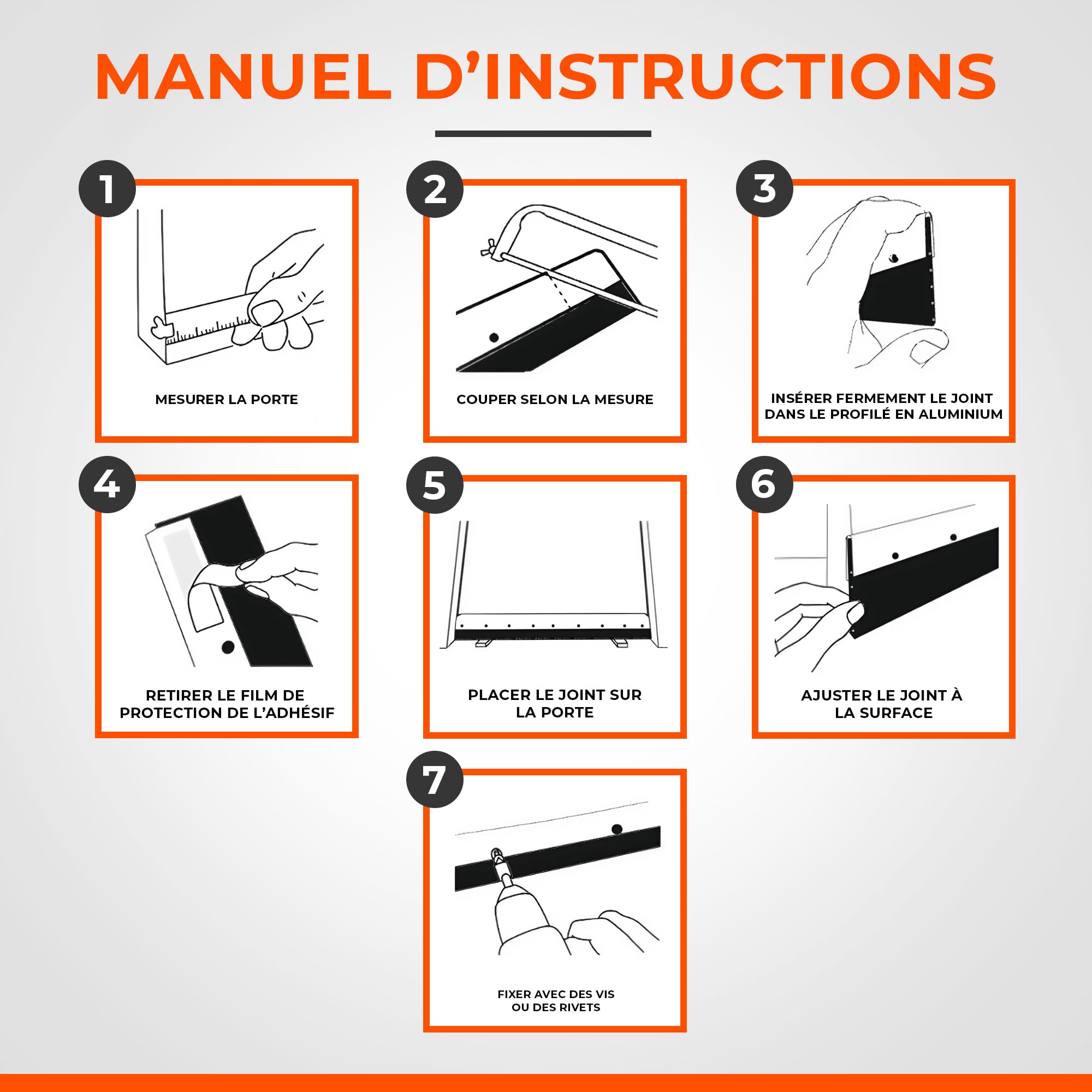 MANUEL D'INSTRUCTIONS

1
MESURER LA PORTE

2
COUPER SELON LA MESURE

3
INSÉRER FERMEMENT LE JOINT DANS LE PROFILÉ EN ALUMINIUM

4
RETIRER LE FILM DE PROTECTION DE L'ADHÉSIF

5
PLACER LE JOINT SUR LA PORTE

6
AJUSTER LE JOINT À LA SURFACE

7
FIXER AVEC DES VIS OU DES RIVETS