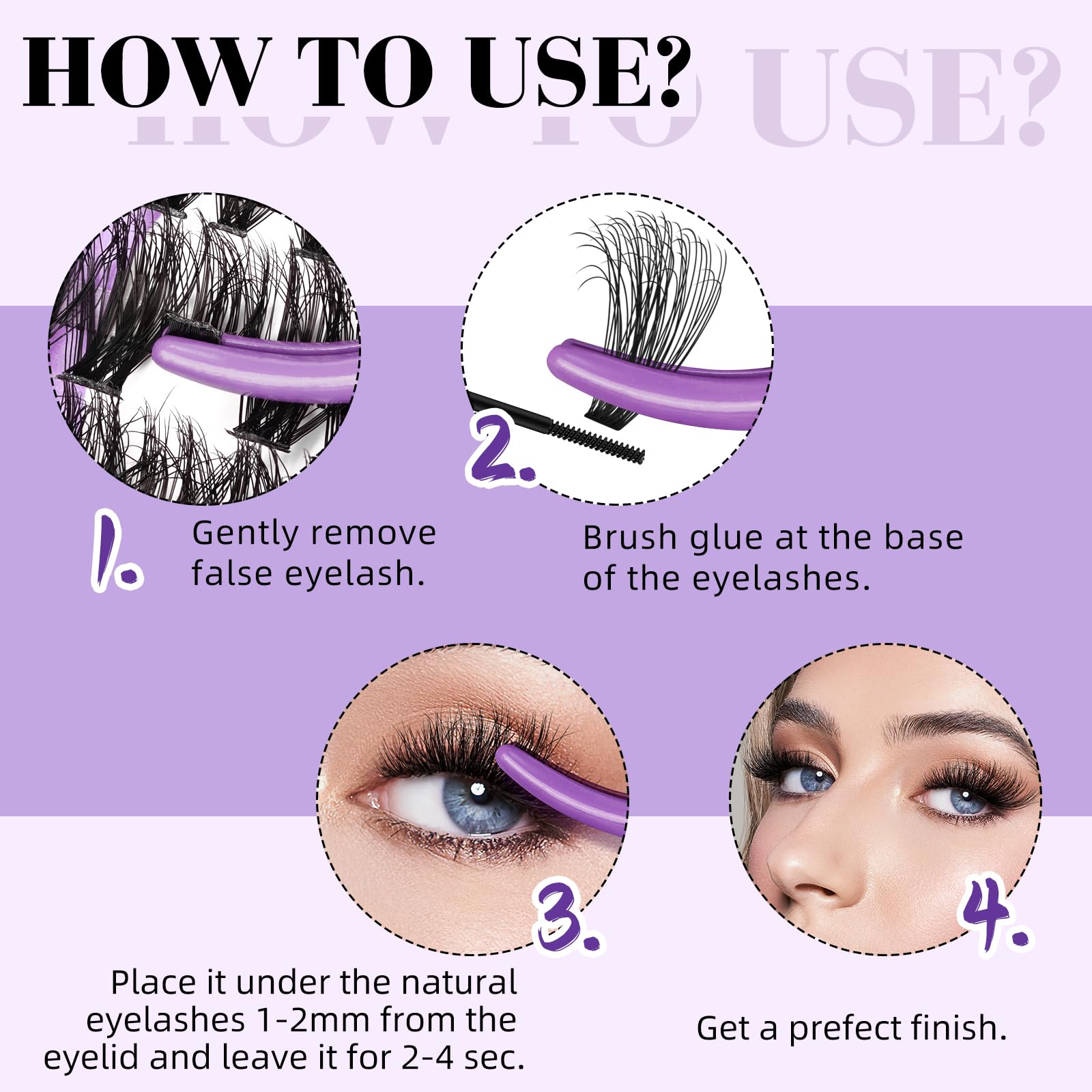 HOW TO USE?

HOW TO USE?

1.

Gently remove false eyelash.

2.

Brush glue at the base of the eyelashes.

3.

Place it under the natural eyelashes 1-2mm from the eyelid and leave it for 2-4 sec.

4.

Get a prefect finish.