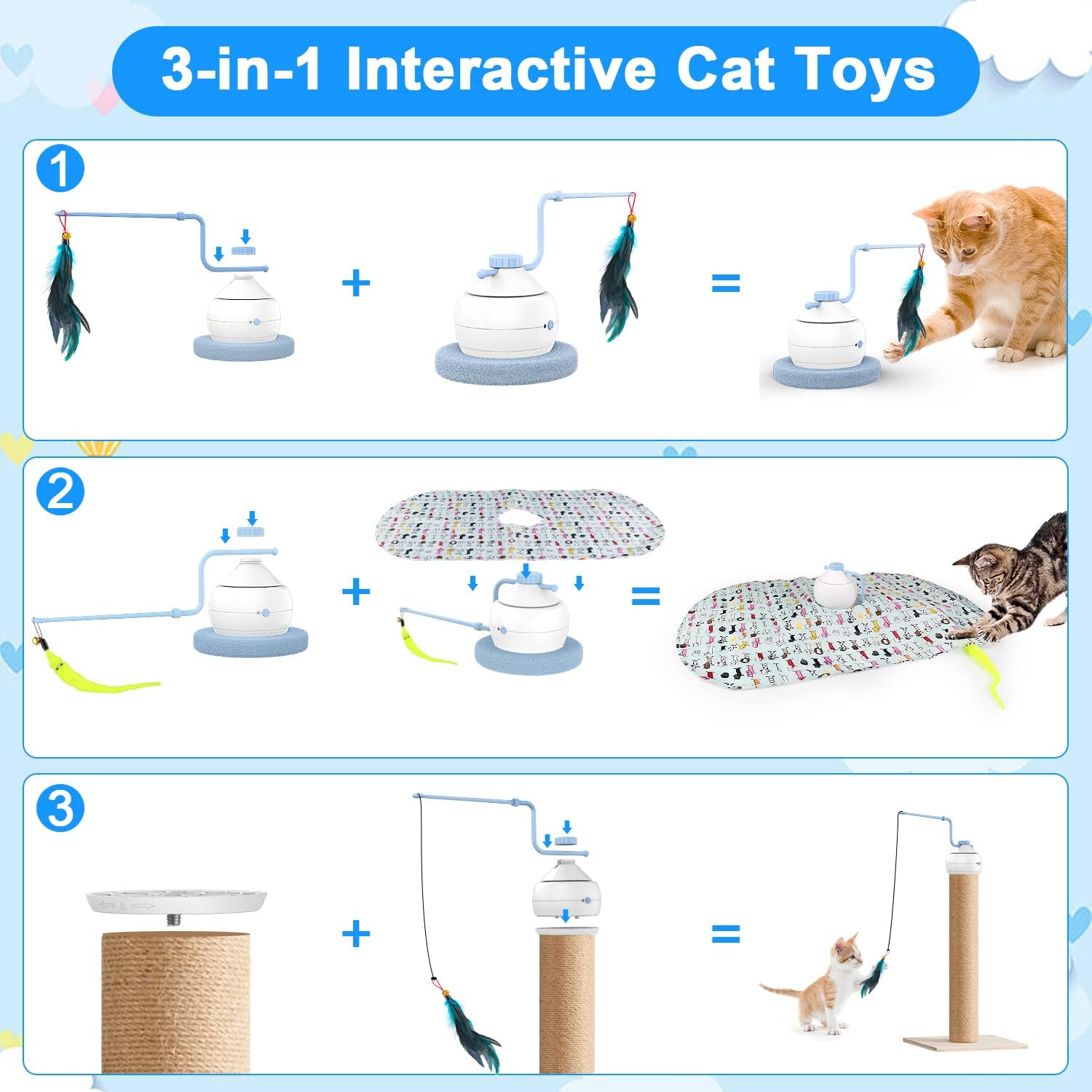 3-in-1 Interactive Cat Toys

1

+

=

2

+

=

3

+

=