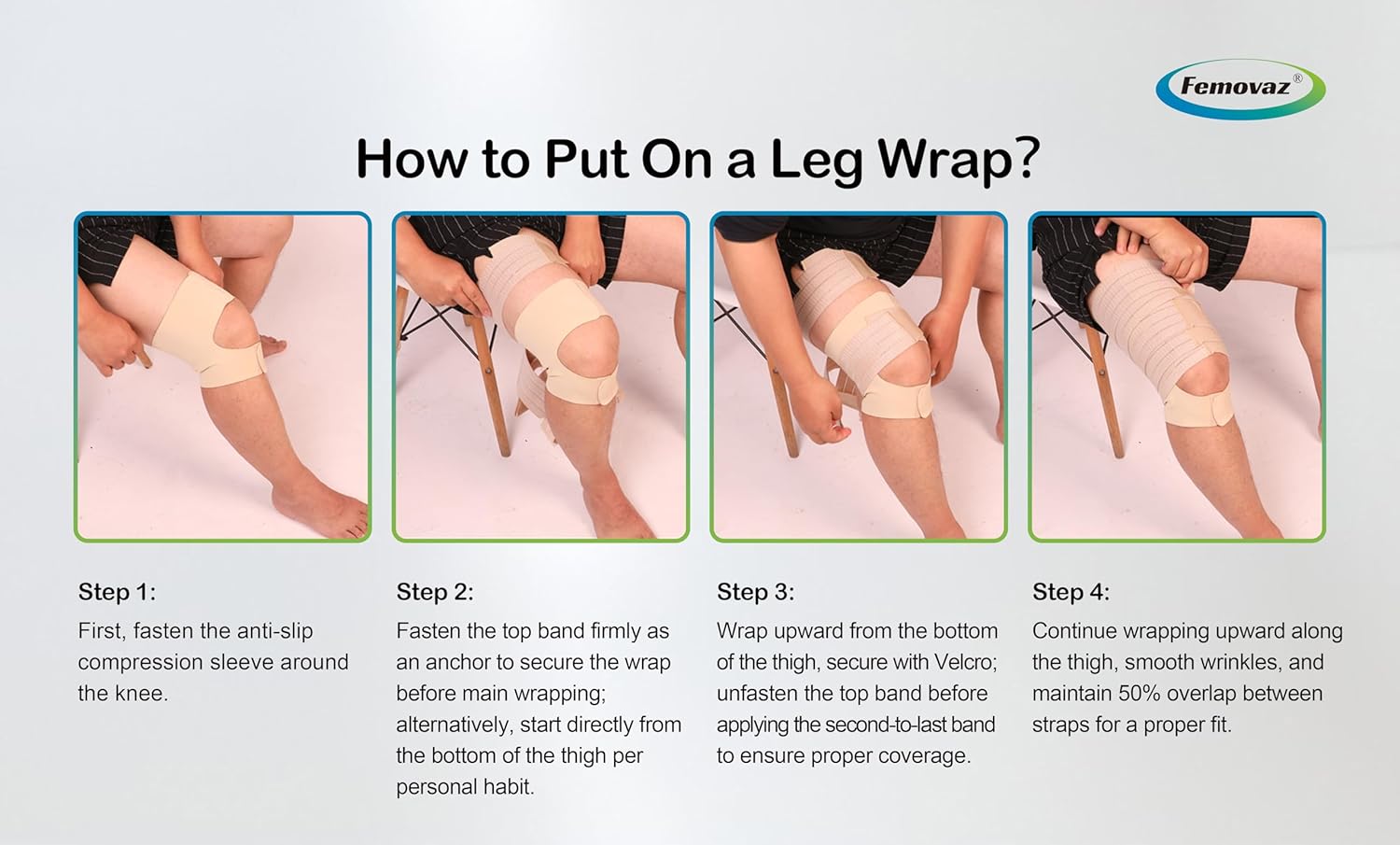 Femovaz®

How to Put On a Leg Wrap?

Step 1:
First, fasten the anti-slip compression sleeve around the knee.

Step 2:
Fasten the top band firmly as an anchor to secure the wrap before main wrapping; alternatively, start directly from the bottom of the thigh per personal habit.

Step 3:
Wrap upward from the bottom of the thigh, secure with Velcro; unfasten the top band before applying the second-to-last band to ensure proper coverage.

Step 4:
Continue wrapping upward along the thigh, smooth wrinkles, and maintain 50% overlap between straps for a proper fit.