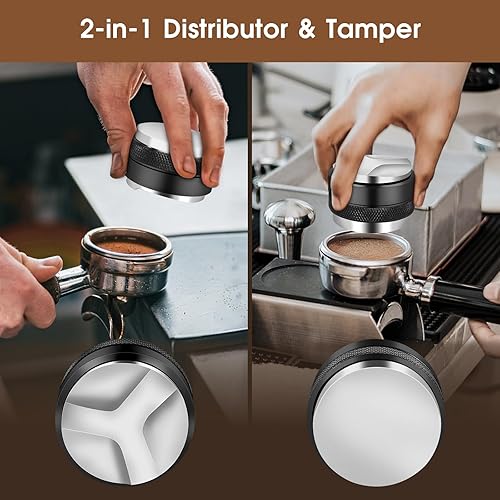 2-in-1 Distributor & Tamper