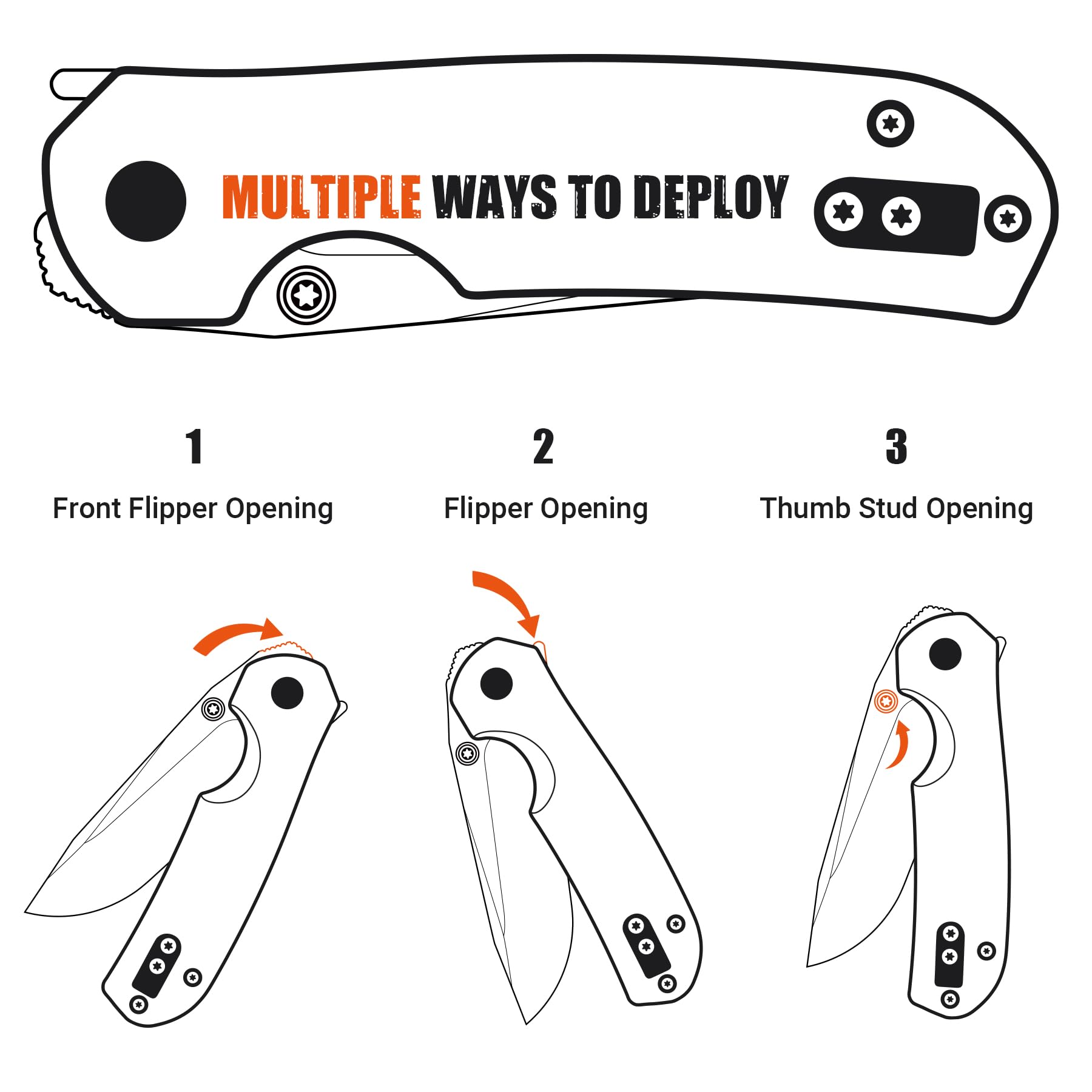 MULTIPLE WAYS TO DEPLOY

1
Front Flipper Opening

2
Flipper Opening

3
Thumb Stud Opening