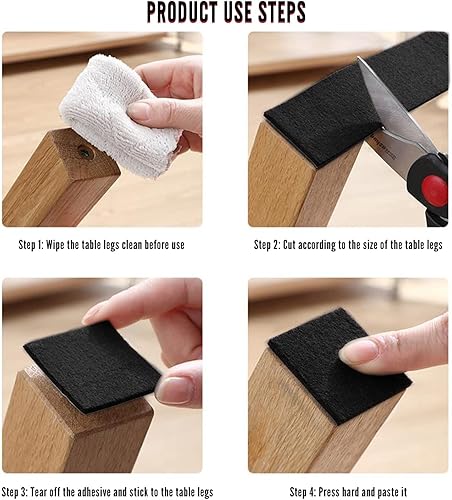 PRODUCT USE STEPS

Step 1: Wipe the table legs clean before use

Step 2: Cut according to the size of the table legs

Step 3: Tear off the adhesive and stick to the table legs

Step 4: Press hard and paste it