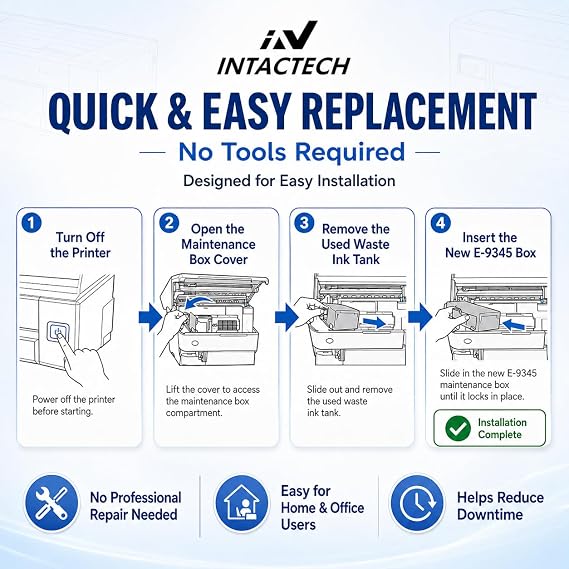 INTACTECH

QUICK & EASY REPLACEMENT

No Tools Required

Designed for Easy Installation

1 Turn Off the Printer

Power off the printer before starting.

2 Open the Maintenance Box Cover

Lift the cover to access the maintenance box compartment.

3 Remove the Used Waste Ink Tank

Slide out and remove the used waste ink tank.

4 Insert the New E-9345 Box

Slide in the new E-9345 maintenance box until it locks in place.

Installation Complete

No Professional Repair Needed

Easy for Home & Office Users

Helps Reduce Downtime