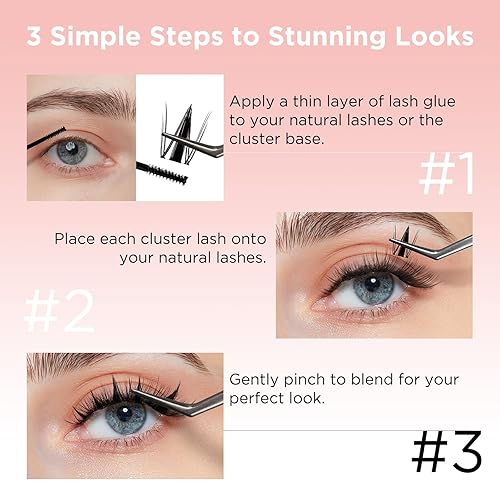 3 Simple Steps to Stunning Looks

Apply a thin layer of lash glue to your natural lashes or the cluster base.

#1

Place each cluster lash onto your natural lashes.

#2

Gently pinch to blend for your perfect look.

#3