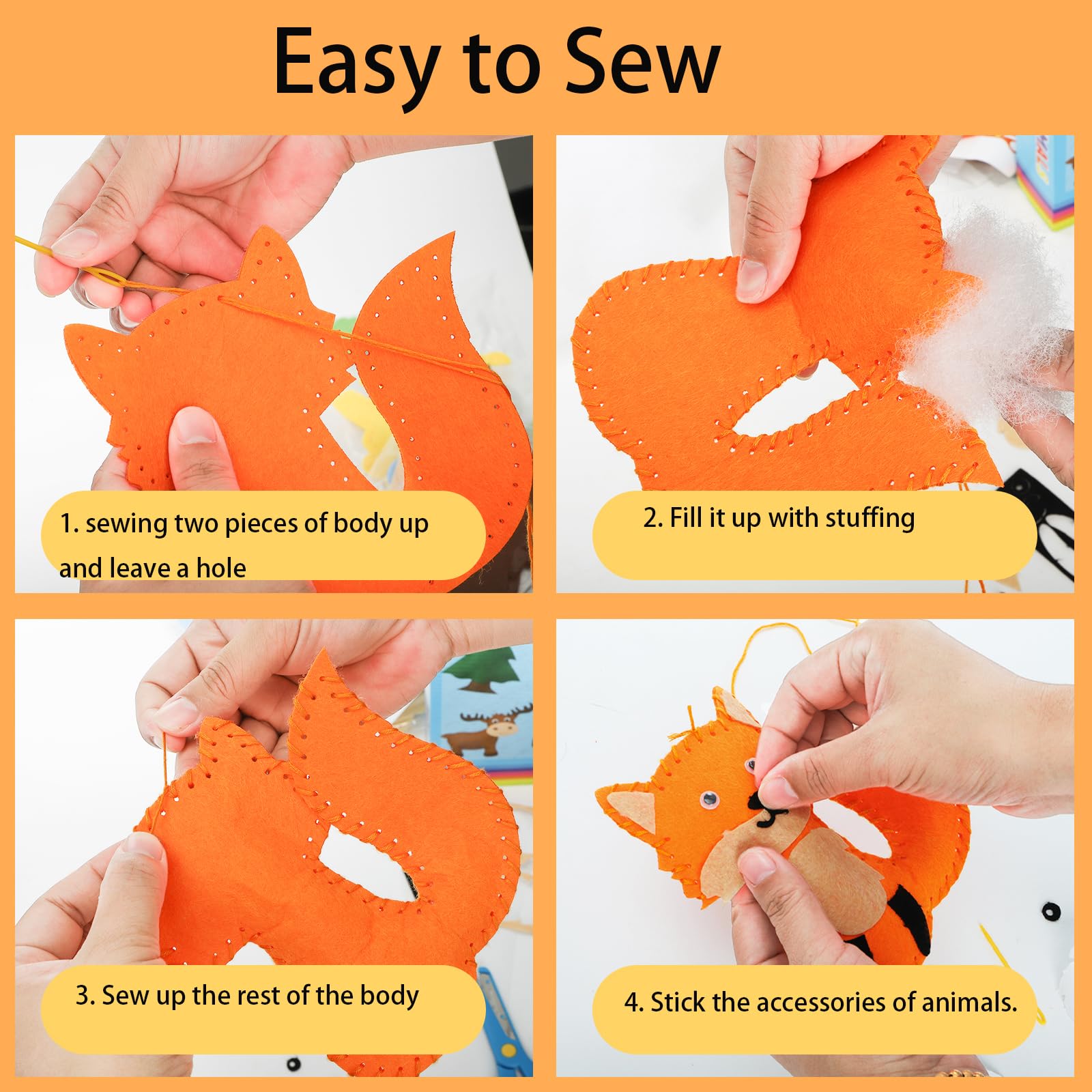 Easy to Sew

1. sewing two pieces of body up and leave a hole

2. Fill it up with stuffing

3. Sew up the rest of the body

4. Stick the accessories of animals.