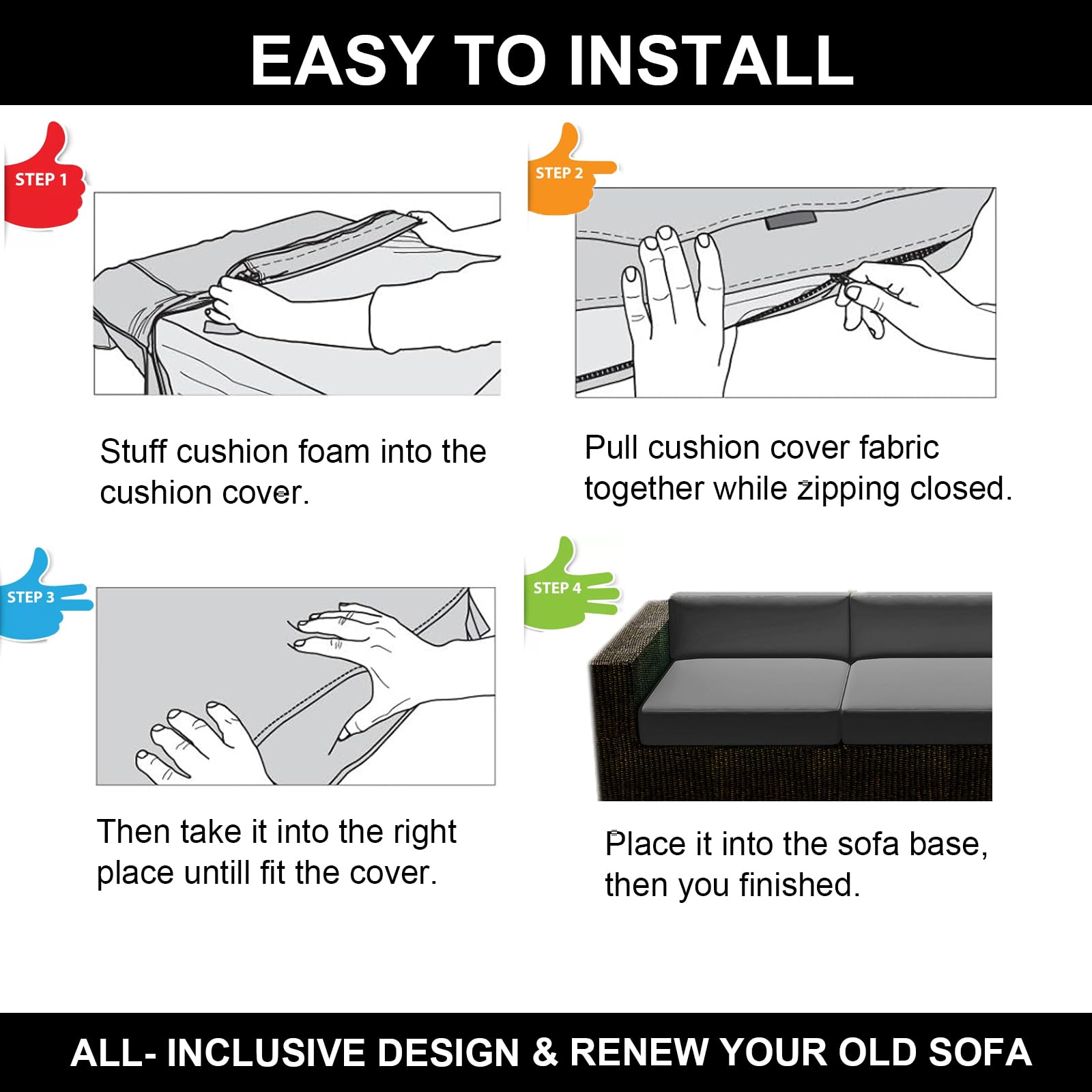 EASY TO INSTALL

STEP 1

Stuff cushion foam into the cushion cover.

STEP 2

Pull cushion cover fabric together while zipping closed.

STEP 3

Then take it into the right place untill fit the cover.

STEP 4

Place it into the sofa base, then you finished.

ALL- INCLUSIVE DESIGN & RENEW YOUR OLD SOFA