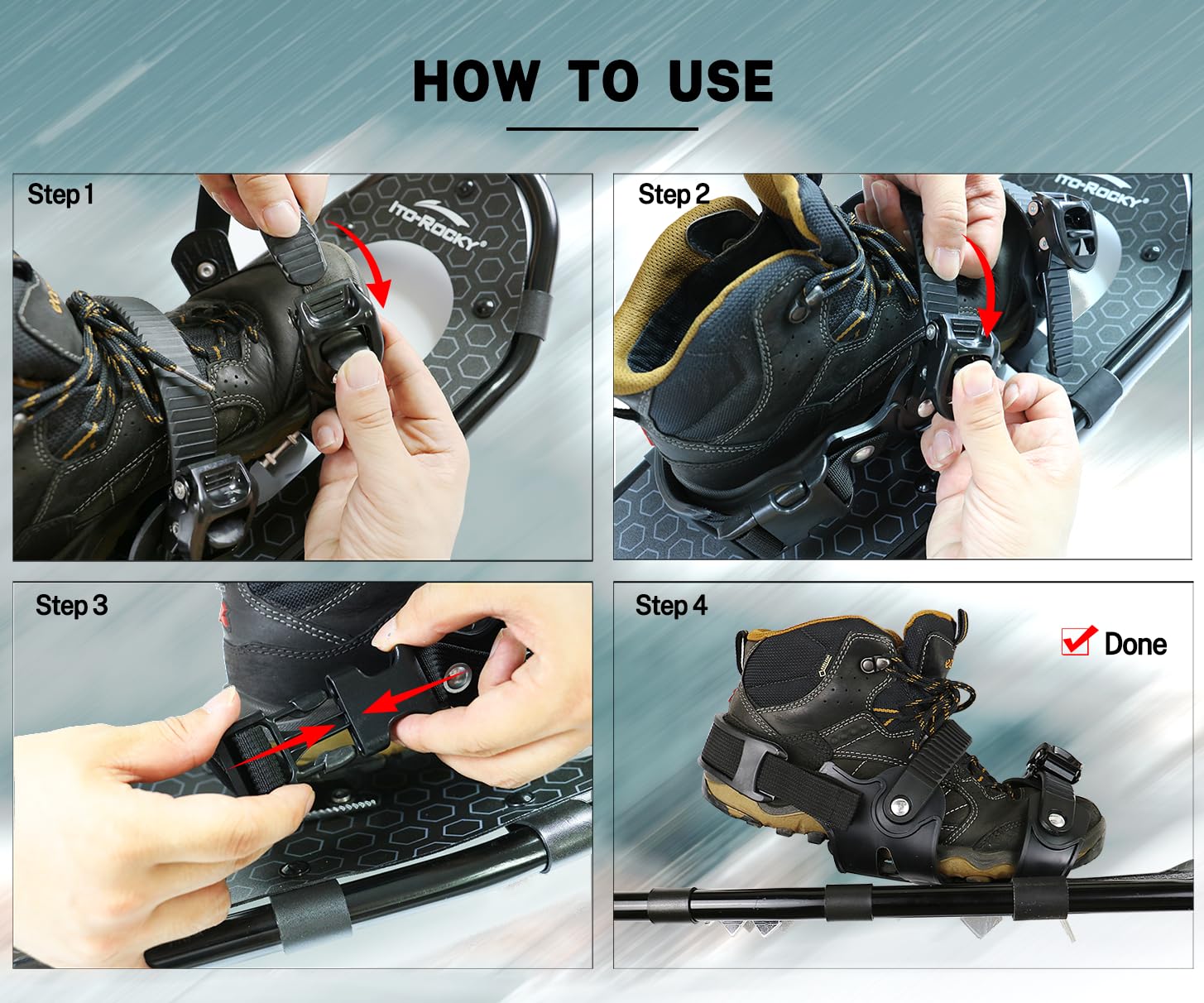 HOW TO USE

Step 1

ITO-ROCKY

Step 2

ITO-ROCKY

Step 3

Step 4

Done