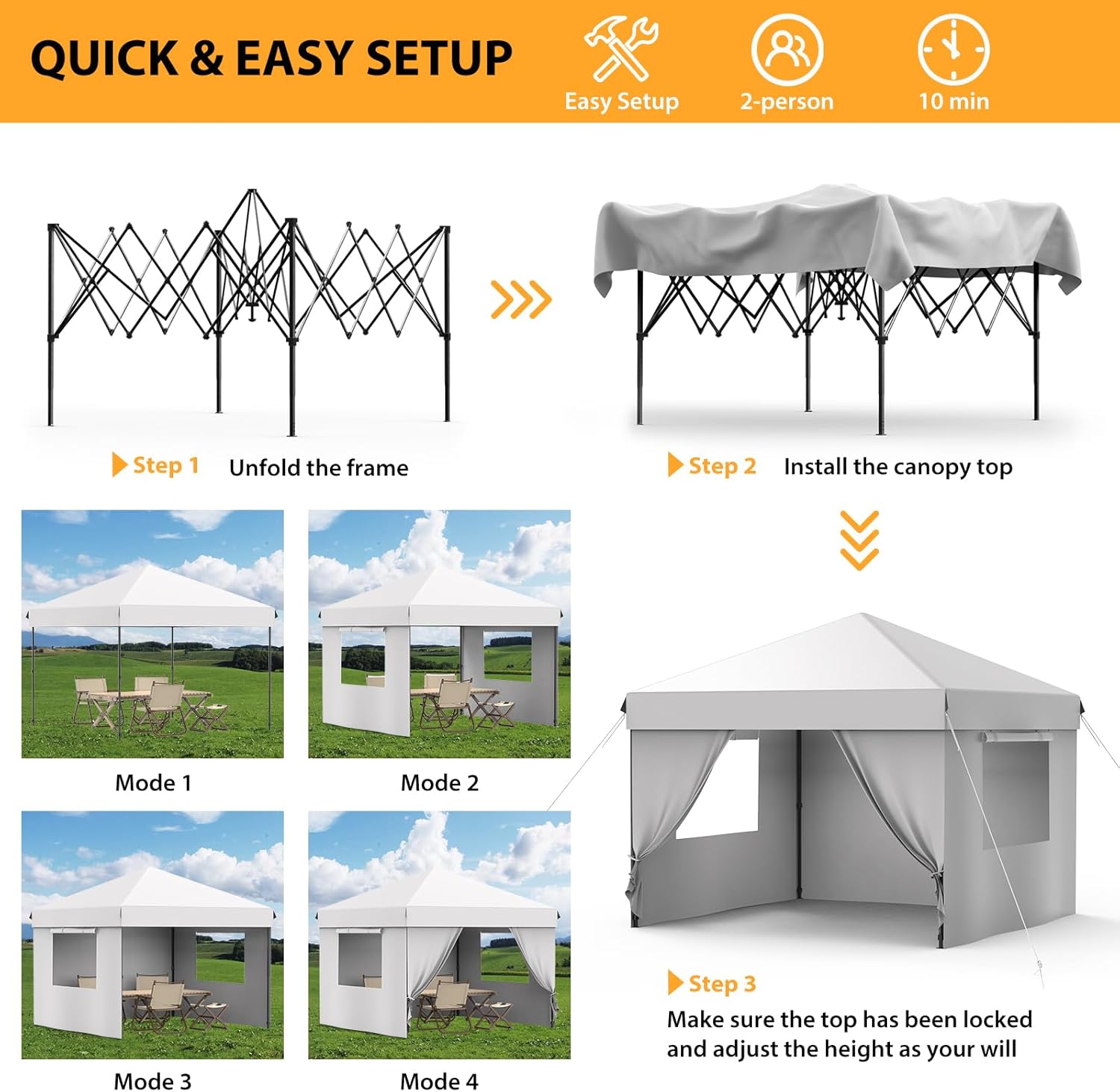 QUICK & EASY SETUP

Easy Setup

2-person

10 min

Step 1 Unfold the frame

Step 2 Install the canopy top

Mode 1

Mode 2

Mode 3

Mode 4

Step 3
Make sure the top has been locked and adjust the height as your will