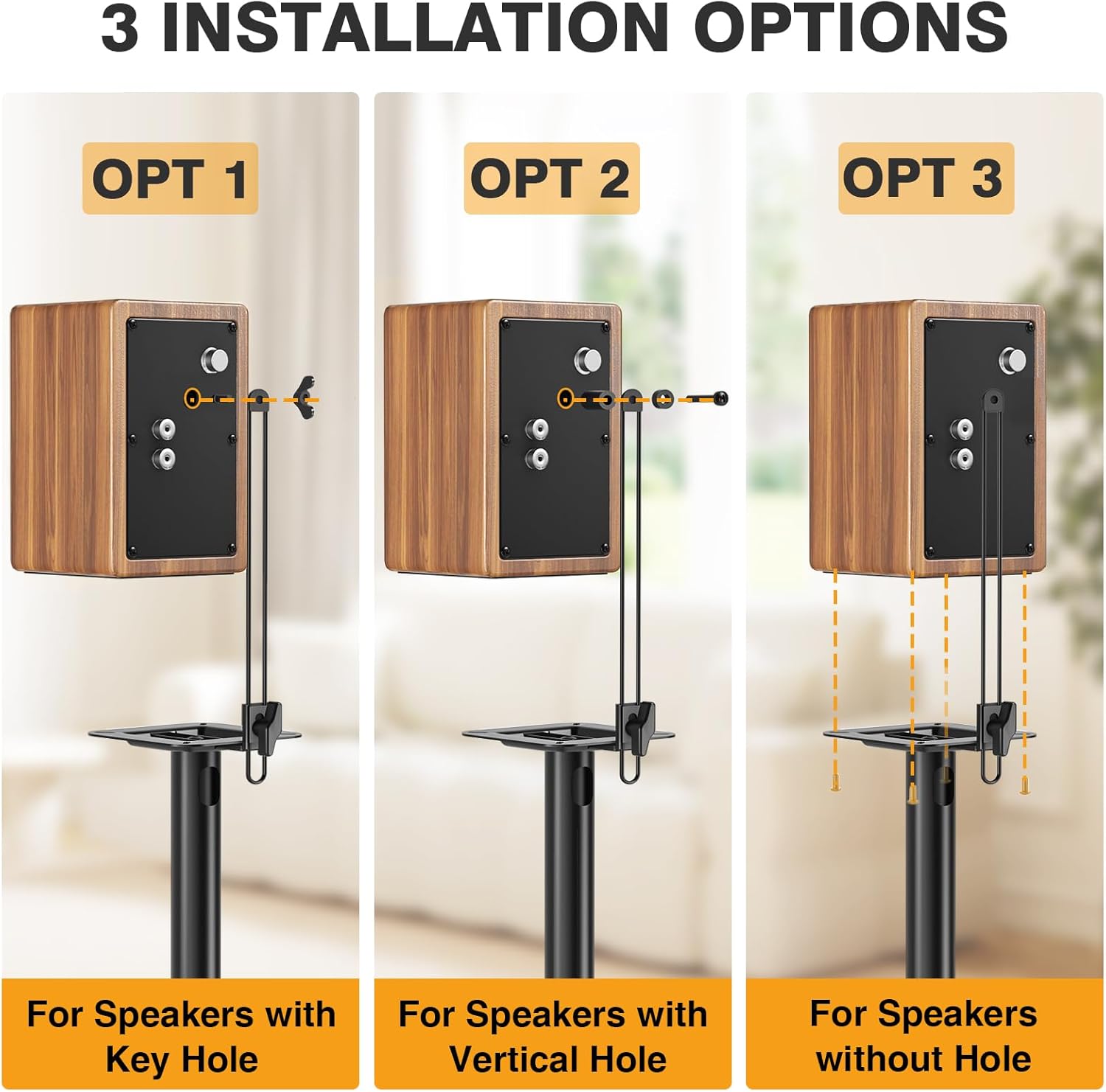 3 INSTALLATION OPTIONS

OPT 1

For Speakers with Key Hole

OPT 2

For Speakers with Vertical Hole

OPT 3

For Speakers without Hole