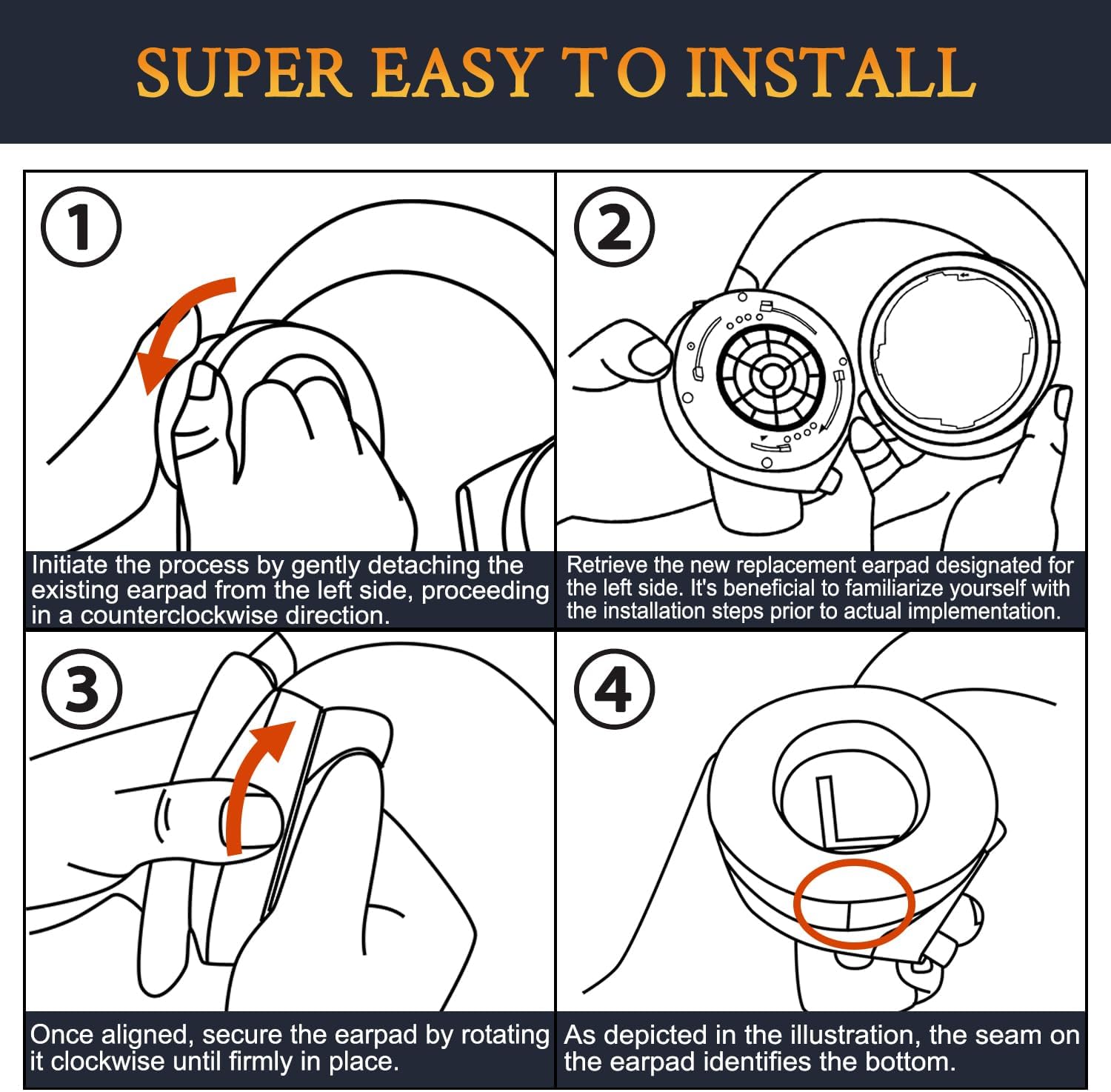 SUPER EASY TO INSTALL

①

Initiate the process by gently detaching the existing earpad from the left side, proceeding in a counterclockwise direction.

②

Retrieve the new replacement earpad designated for the left side. It's beneficial to familiarize yourself with the installation steps prior to actual implementation.

③

Once aligned, secure the earpad by rotating it clockwise until firmly in place.

④

L

As depicted in the illustration, the seam on the earpad identifies the bottom.