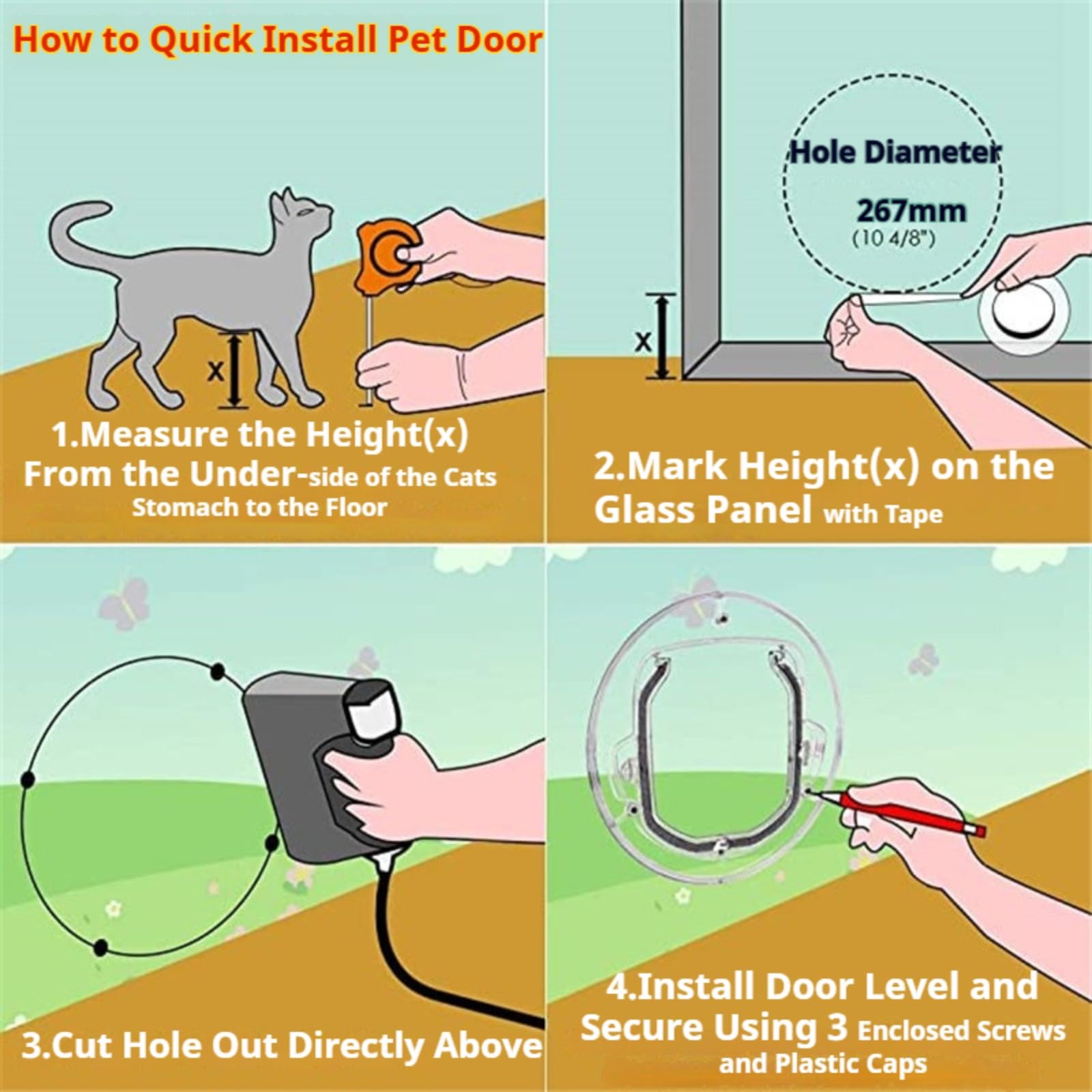 How to Quick Install Pet Door

x

1.Measure the Height(x) From the Under-side of the Cats Stomach to the Floor

Hole Diameter

267mm
(10 4/8")

x

2.Mark Height(x) on the Glass Panel with Tape

3.Cut Hole Out Directly Above

4.Install Door Level and Secure Using 3 Enclosed Screws and Plastic Caps