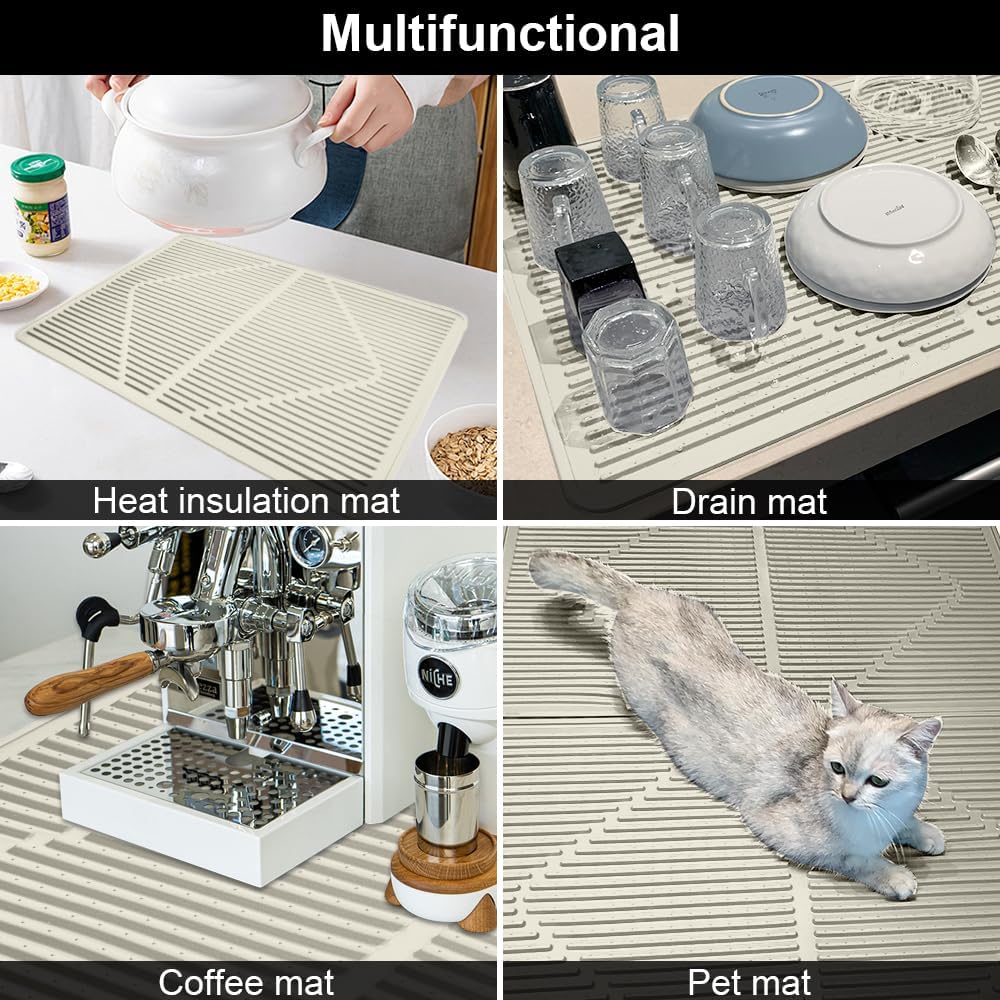 Multifunctional

Heat insulation mat

Drain mat

NICHE

Coffee mat

Pet mat