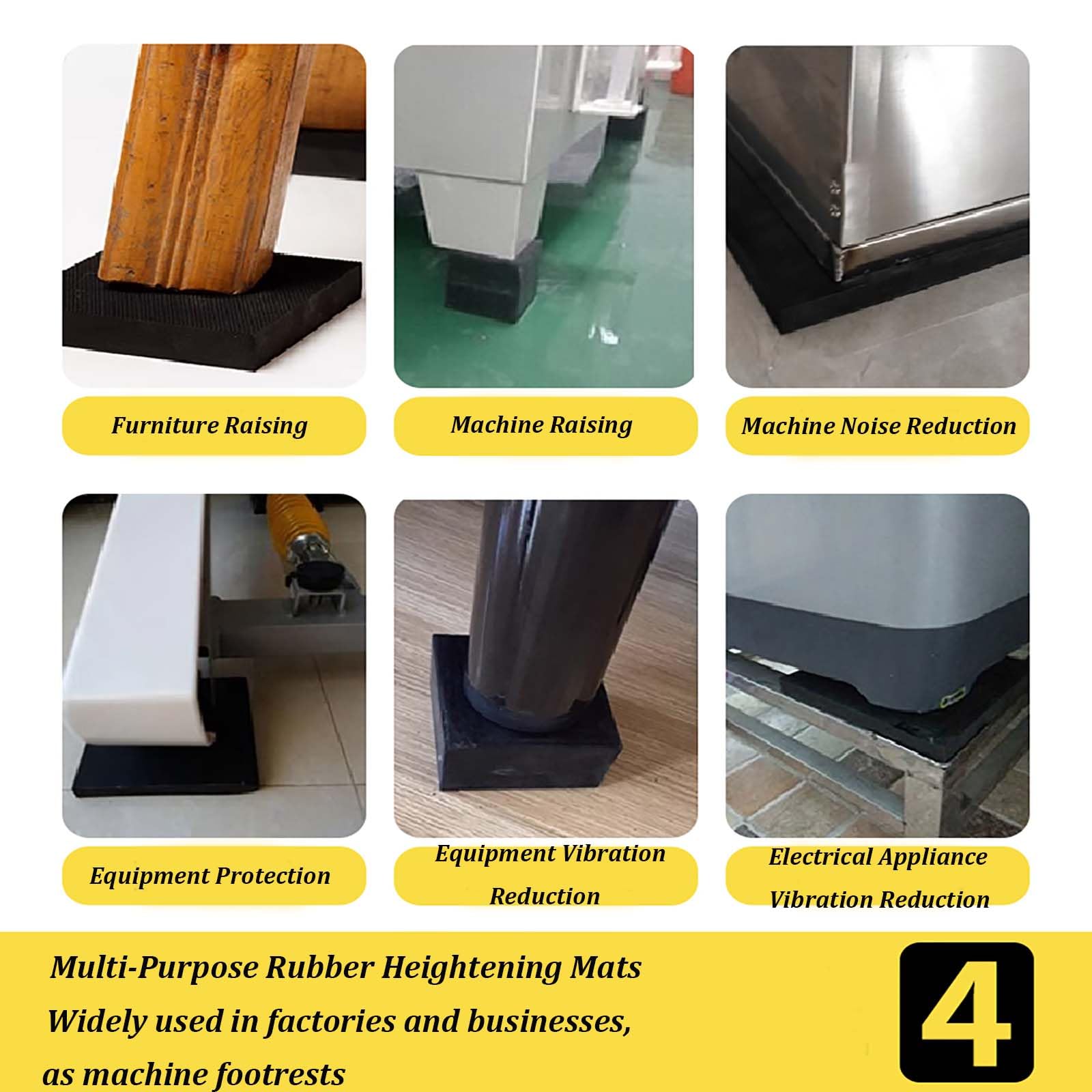 Furniture Raising

Machine Raising

Machine Noise Reduction

Equipment Protection

Equipment Vibration Reduction

Electrical Appliance Vibration Reduction

Multi-Purpose Rubber Heightening Mats
Widely used in factories and businesses, as machine footrests

4