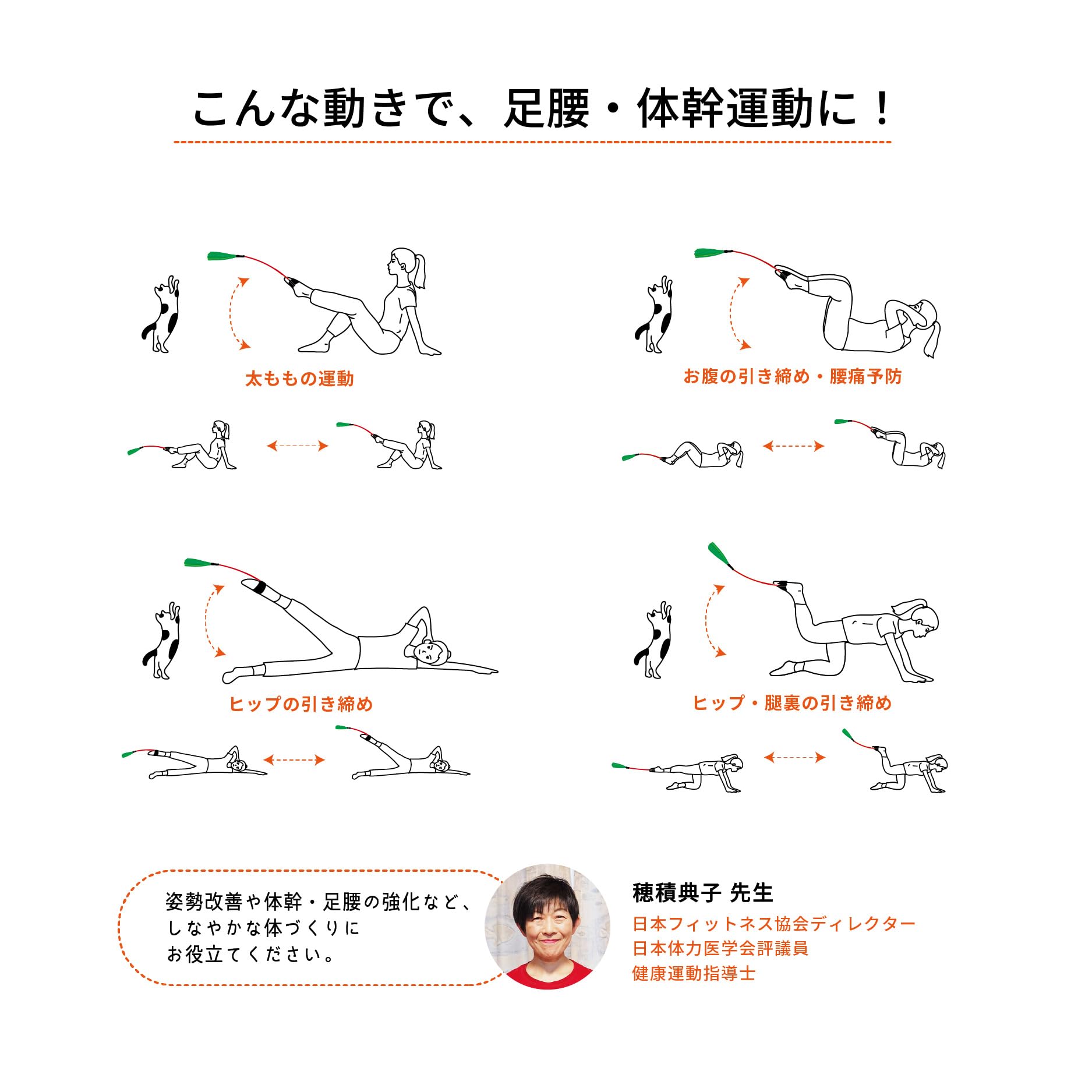 こんな動きで、足腰・体幹運動に！

太ももの運動

お腹の引き締め・腰痛予防

ヒップの引き締め

ヒップ・腿裏の引き締め

姿勢改善や体幹・足腰の強化など、しなやかな体づくりにお役立てください。

穂積典子 先生
日本フィットネス協会ディレクター
日本体力医学会評議員
健康運動指導士