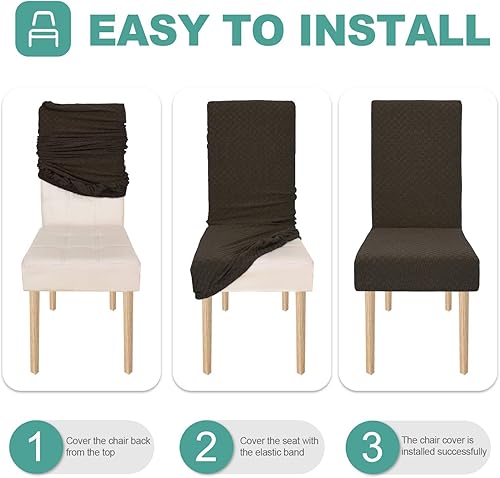 EASY TO INSTALL

1 Cover the chair back from the top

2 Cover the seat with the elastic band

3 The chair cover is installed successfully