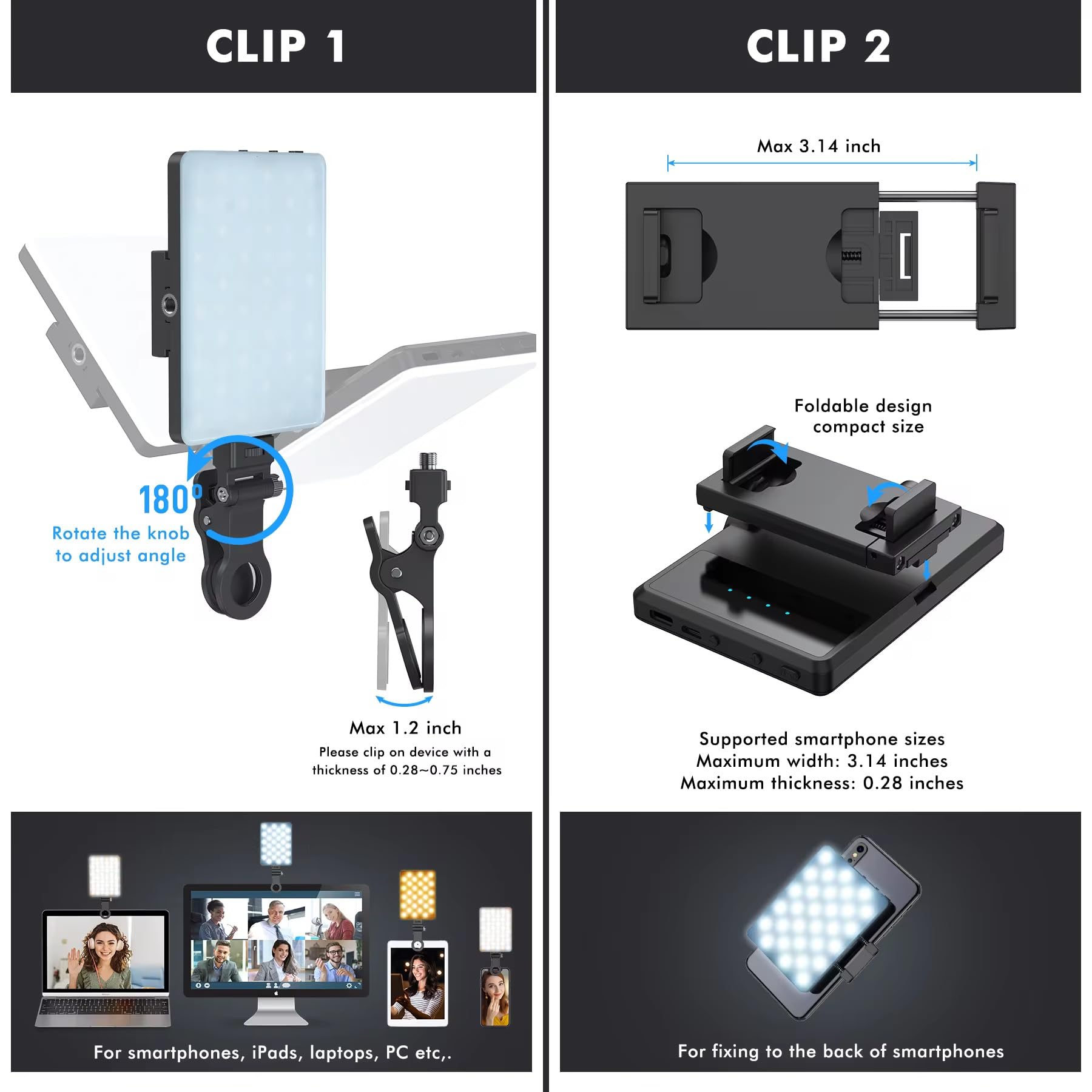 CLIP 1

180°
Rotate the knob to adjust angle

Max 1.2 inch
Please clip on device with a thickness of 0.28~0.75 inches

For smartphones, iPads, laptops, PC etc,.

CLIP 2

Max 3.14 inch

Foldable design compact size

Supported smartphone sizes
Maximum width: 3.14 inches
Maximum thickness: 0.28 inches

For fixing to the back of smartphones