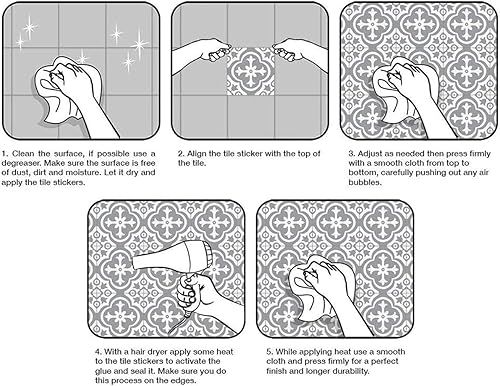 1. Clean the surface, if possible use a degreaser. Make sure the surface is free of dust, dirt and moisture. Let it dry and apply the tile stickers.

2. Align the tile sticker with the top of the tile.

3. Adjust as needed then press firmly with a smooth cloth from top to bottom, carefully pushing out any air bubbles.

4. With a hair dryer apply some heat to the tile stickers to activate the glue and seal it. Make sure you do this process on the edges.

5. While applying heat use a smooth cloth and press firmly for a perfect finish and longer durability.