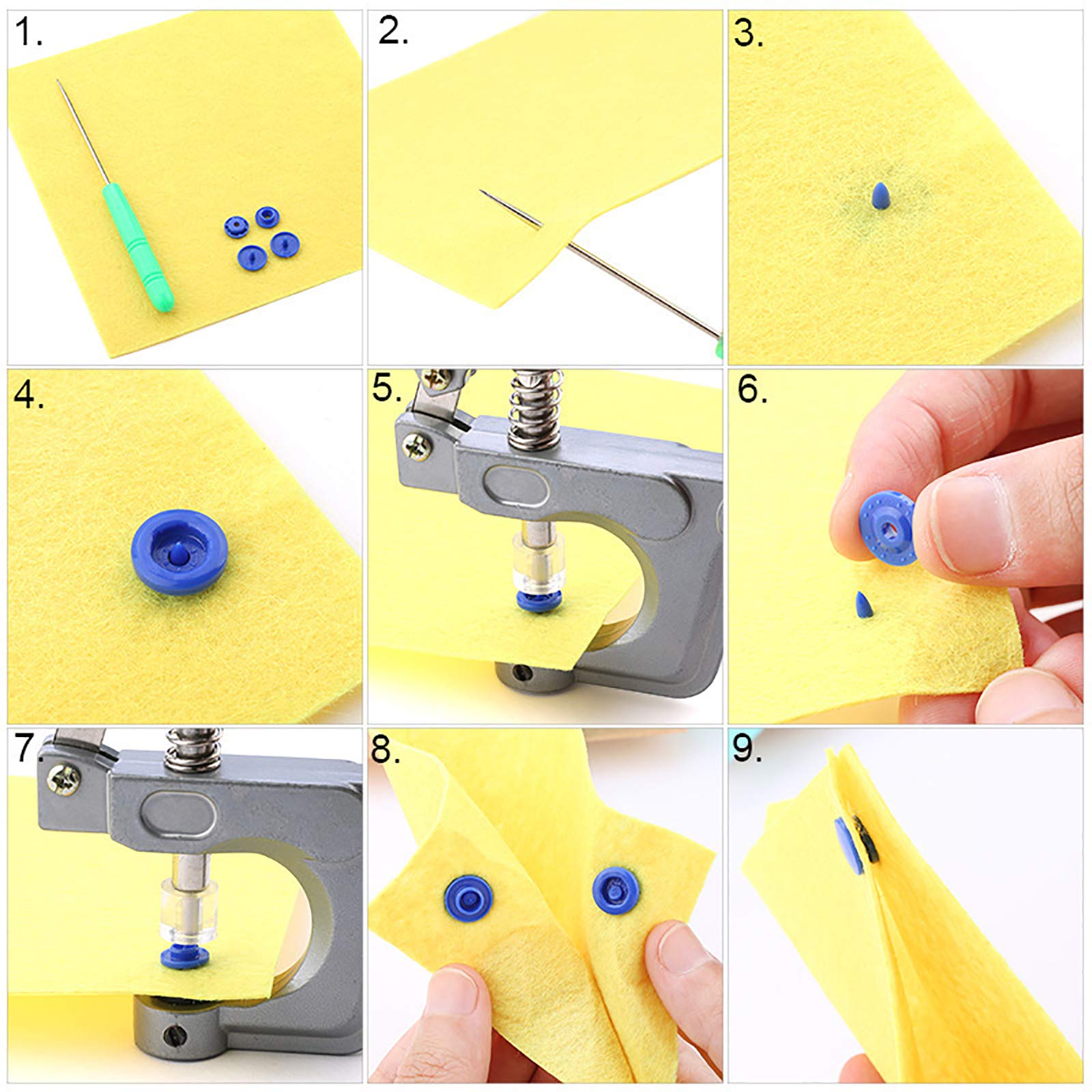 1.
2.
3.
4.
5.
6.
7.
8.
9.