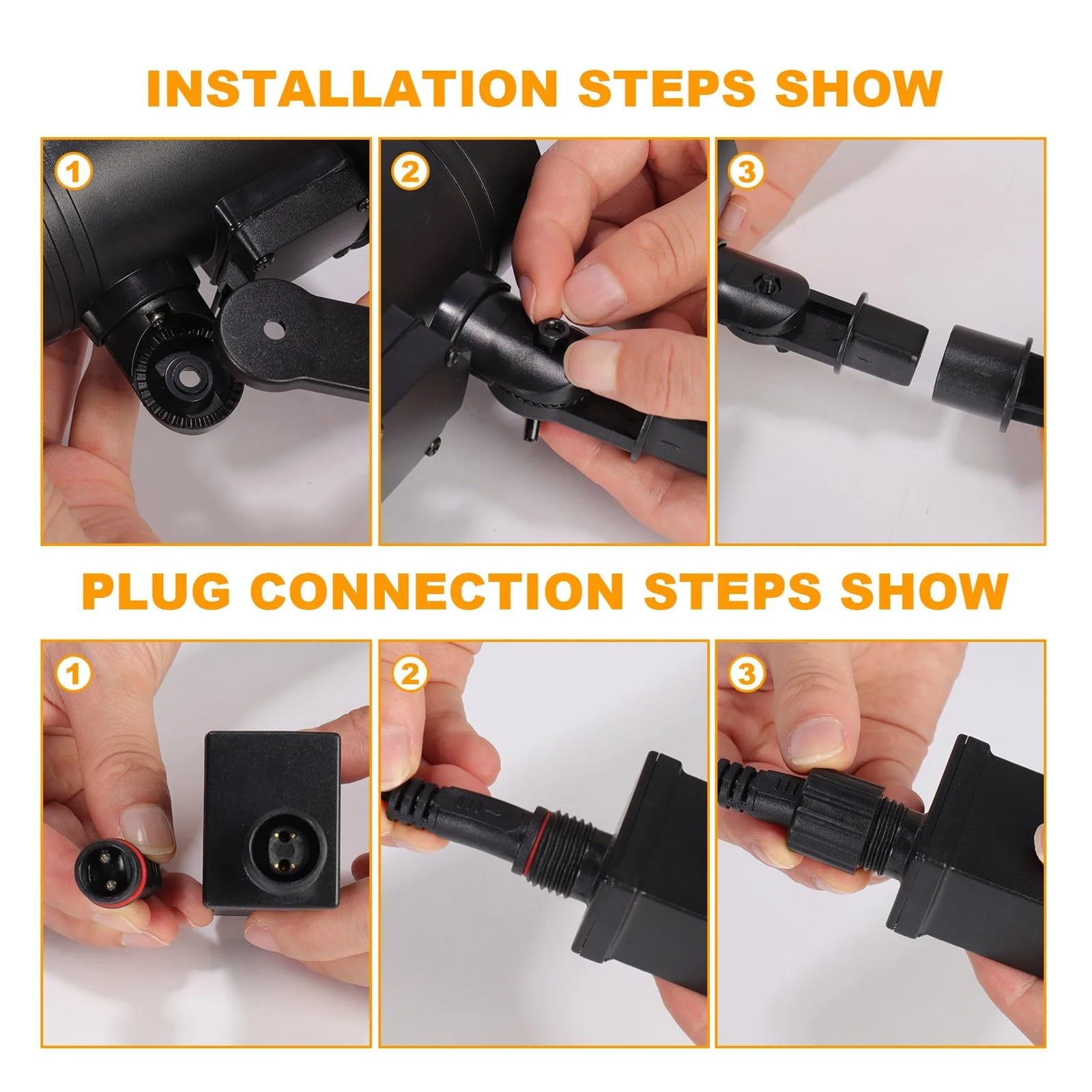 INSTALLATION STEPS SHOW

1

2

3

PLUG CONNECTION STEPS SHOW

1

2

3