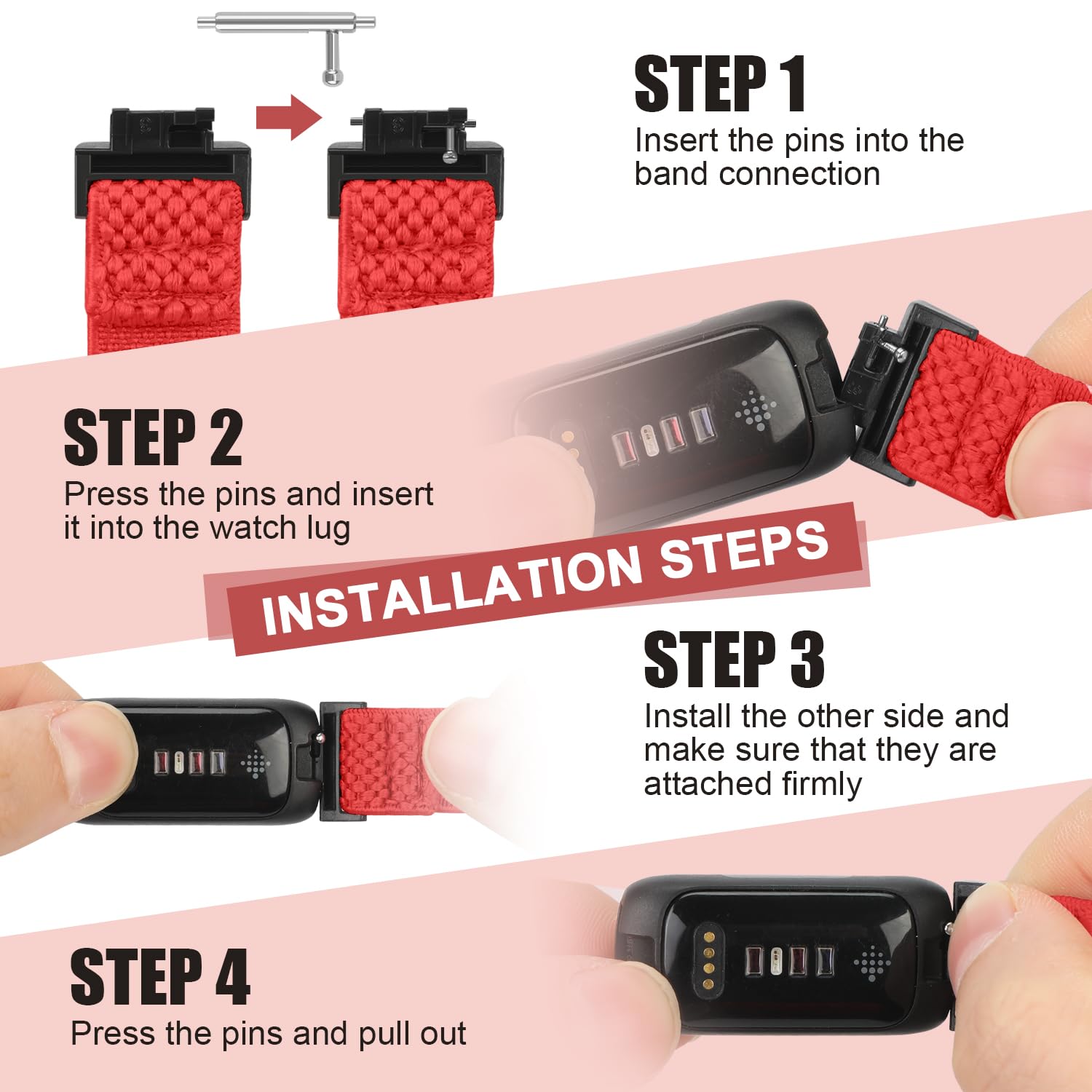 STEP 1
Insert the pins into the band connection

STEP 2
Press the pins and insert it into the watch lug

INSTALLATION STEPS

STEP 3
Install the other side and make sure that they are attached firmly

STEP 4
Press the pins and pull out