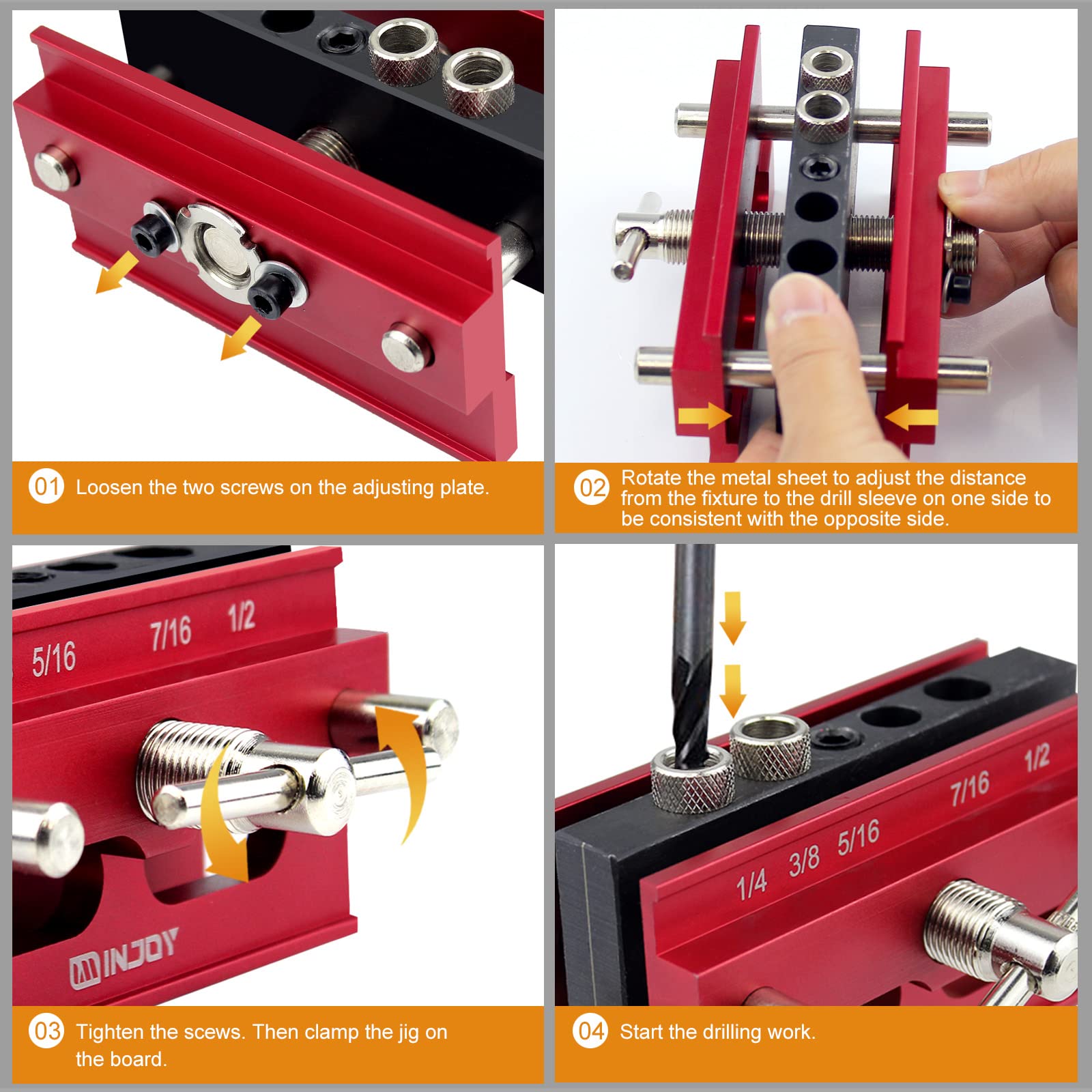 01 Loosen the two screws on the adjusting plate.

02 Rotate the metal sheet to adjust the distance from the fixture to the drill sleeve on one side to be consistent with the opposite side.

5/16 7/16 1/2

MINJOY

03 Tighten the scews. Then clamp the jig on the board.

1/4 3/8 5/16 7/16 1/2

04 Start the drilling work.