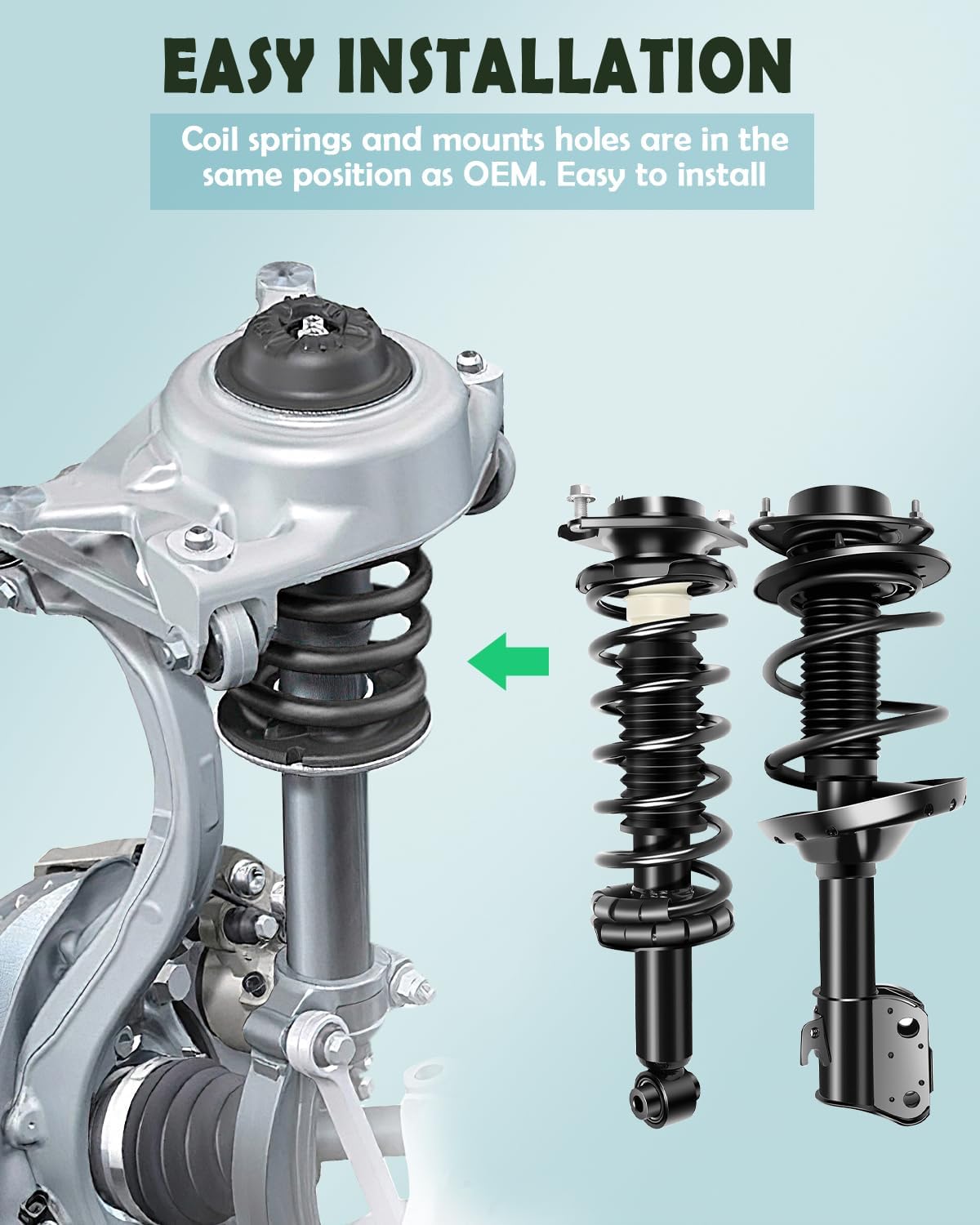 EASY INSTALLATION

Coil springs and mounts holes are in the same position as OEM. Easy to install