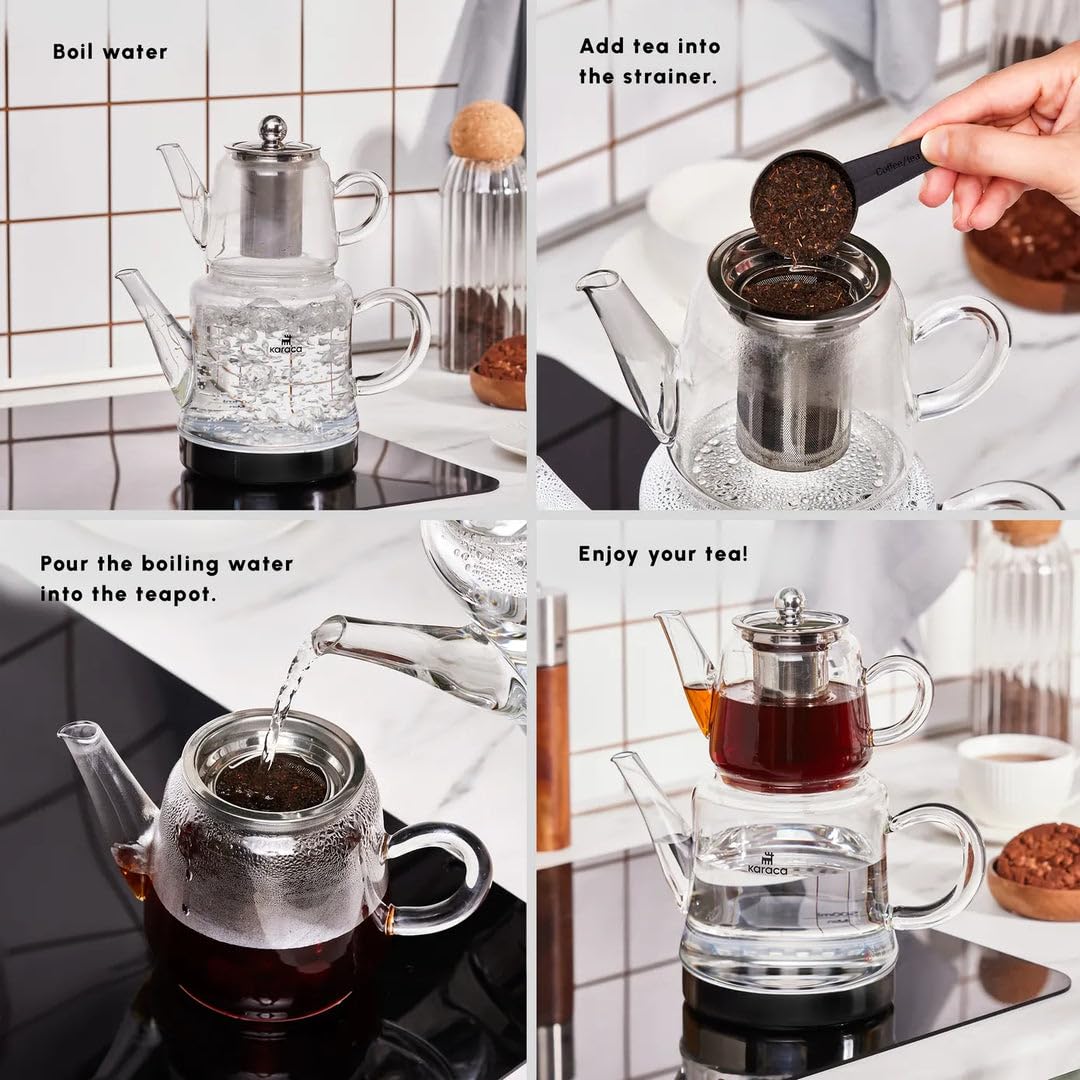 Boil water

karaca

Add tea into the strainer.

Coffee/tea

Pour the boiling water into the teapot.

Enjoy your tea!

karaca