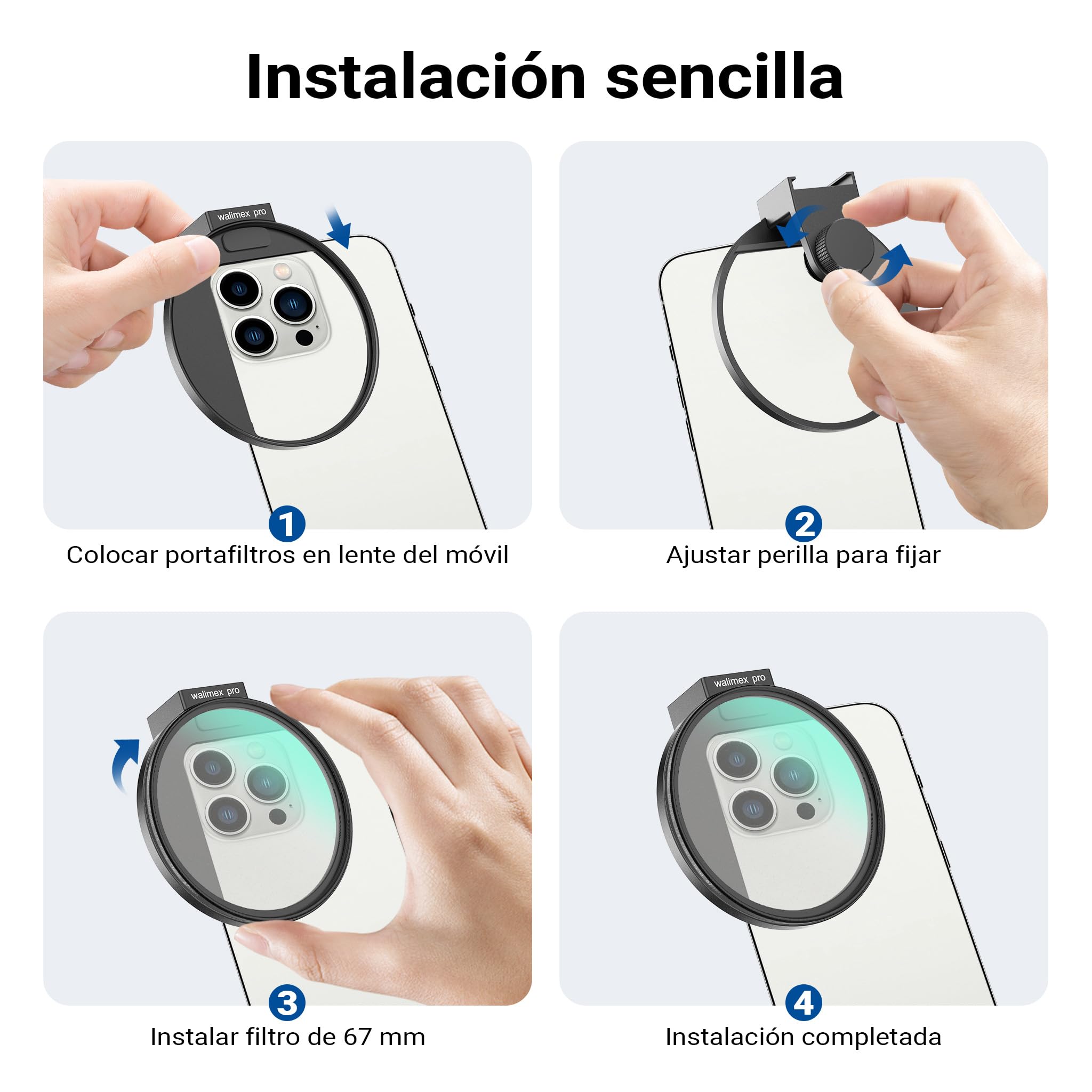 Instalación sencilla

walimex pro

1
Colocar portafiltros en lente del móvil

2
Ajustar perilla para fijar

walimex pro

3
Instalar filtro de 67 mm

walimex pro

4
Instalación completada